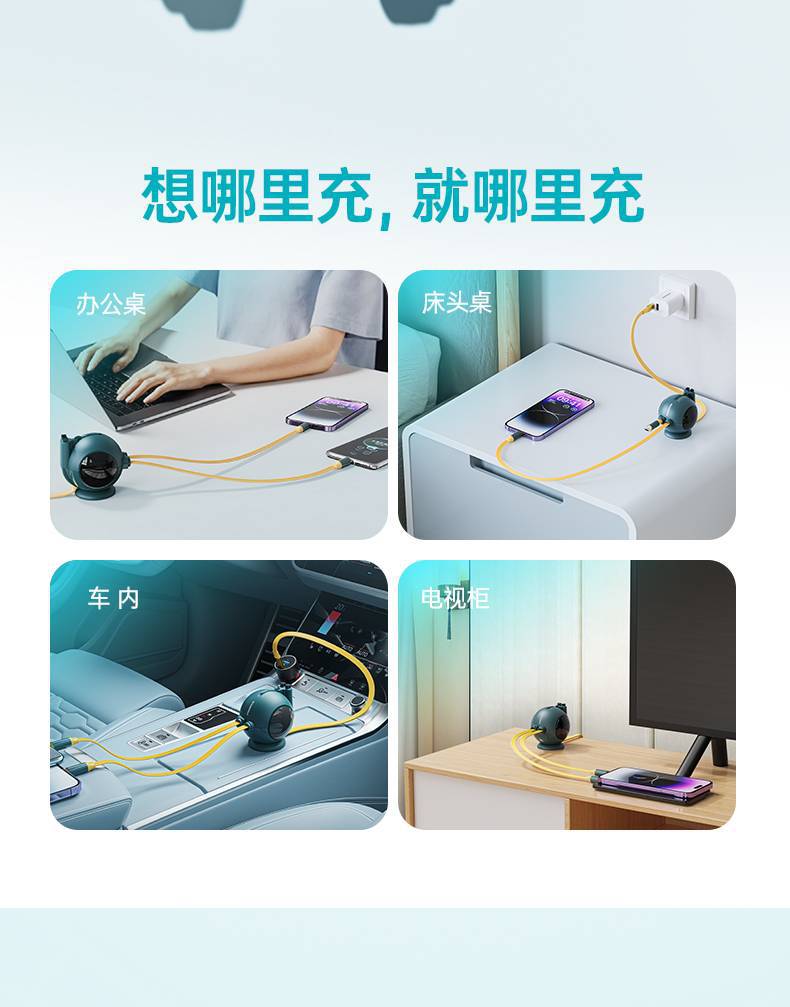 想哪里充, 就哪里充

办公桌

床头桌

车 内

电视柜