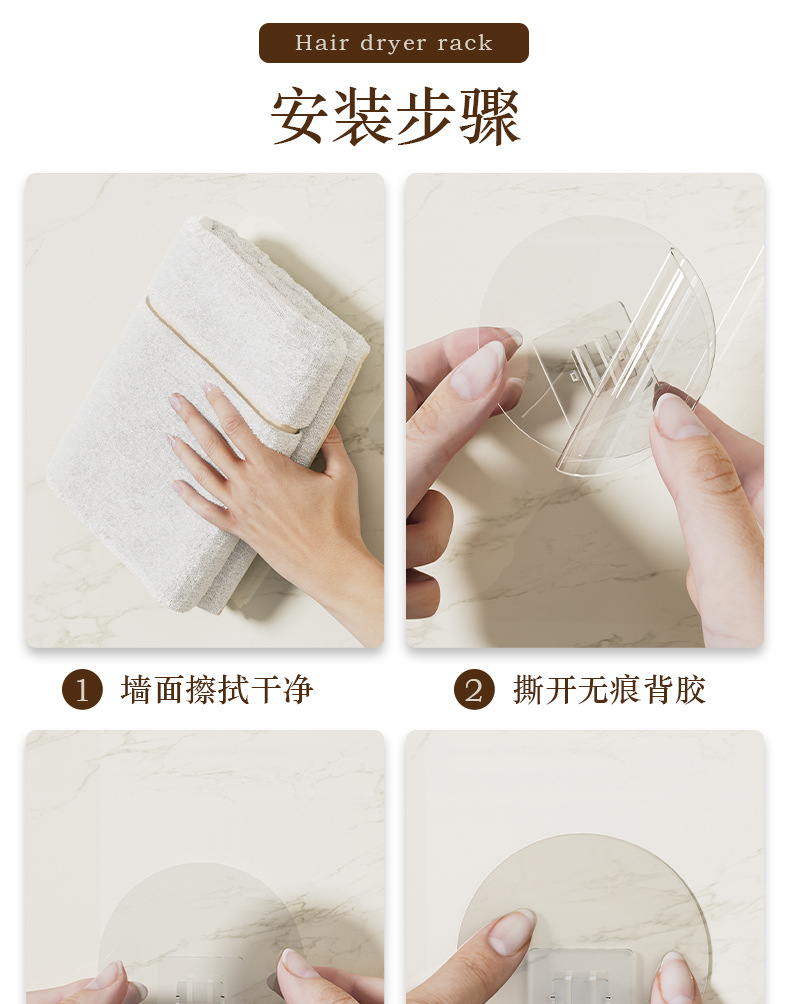 Hair dryer rack

安装步骤

1 墙面擦拭干净

2 撕开无痕背胶