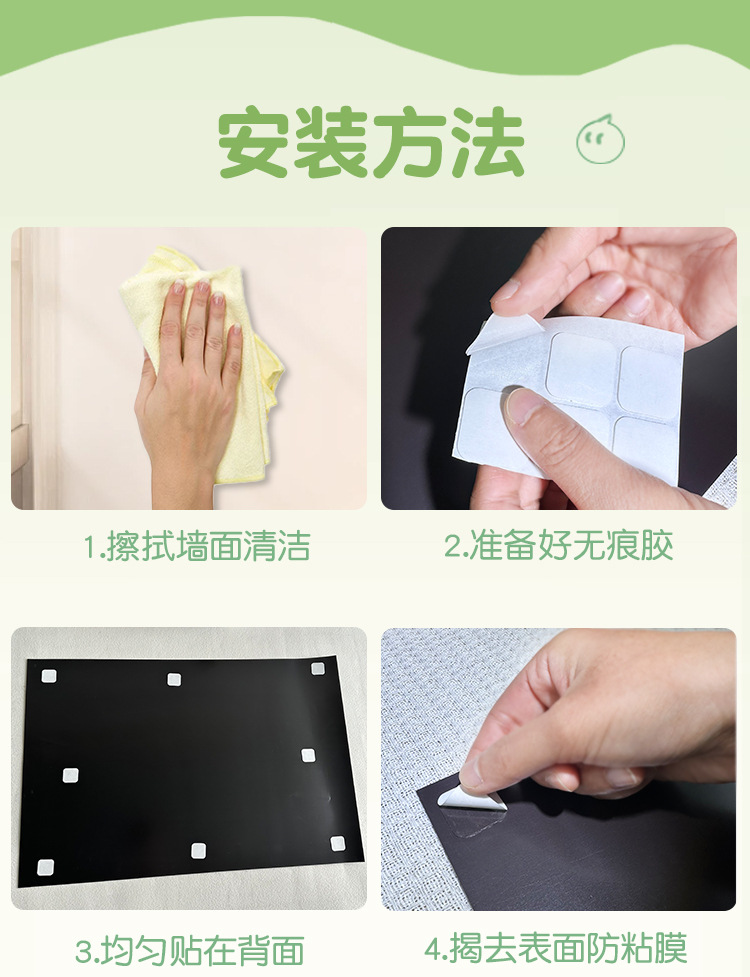 安装方法

1.擦拭墙面清洁

2.准备好无痕胶

3.均匀贴在背面

4.揭去表面防粘膜