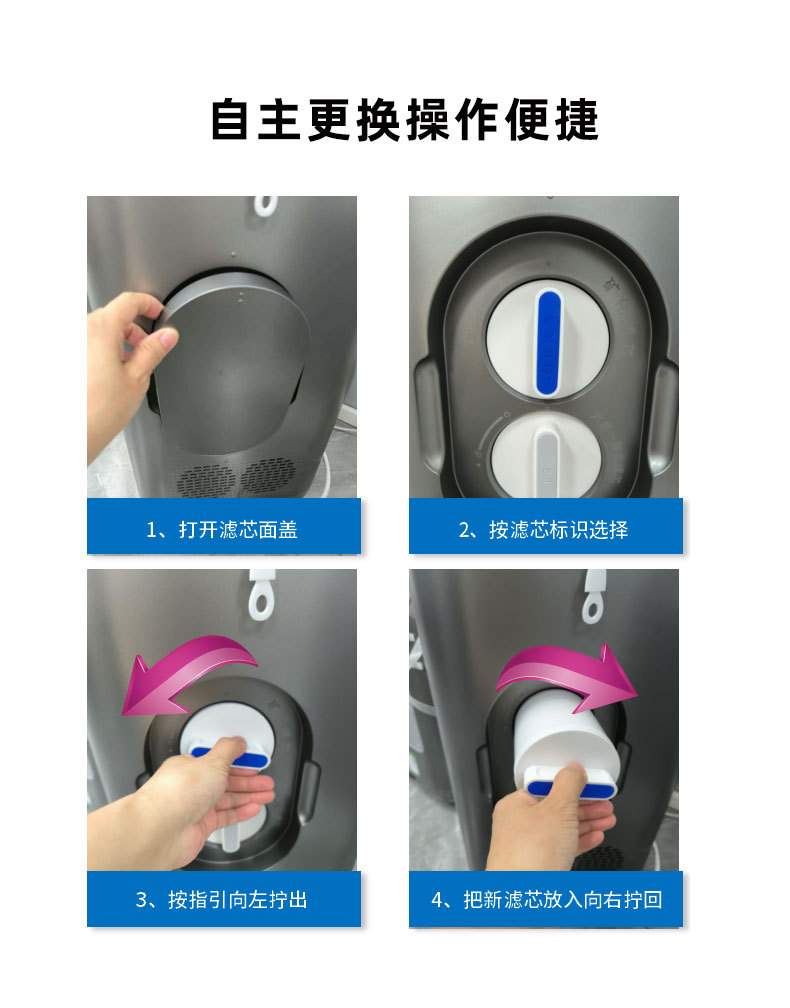 自主更换操作便捷

1、打开滤芯面盖

2、按滤芯标识选择

3、按指引向左拧出

4、把新滤芯放入向右拧回