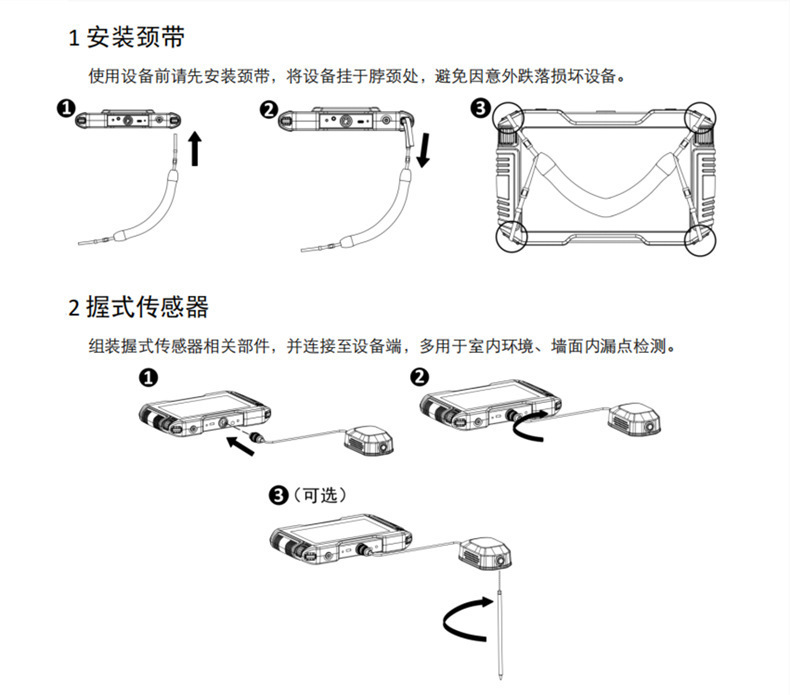 1 安装颈带

使用设备前请先安装颈带，将设备挂于脖颈处，避免因意外跌落损坏设备。

❶

❷

❸

2 握式传感器

组装握式传感器相关部件，并连接至设备端，多用于室内环境、墙面内漏点检测。

❶

❷

❸（可选）