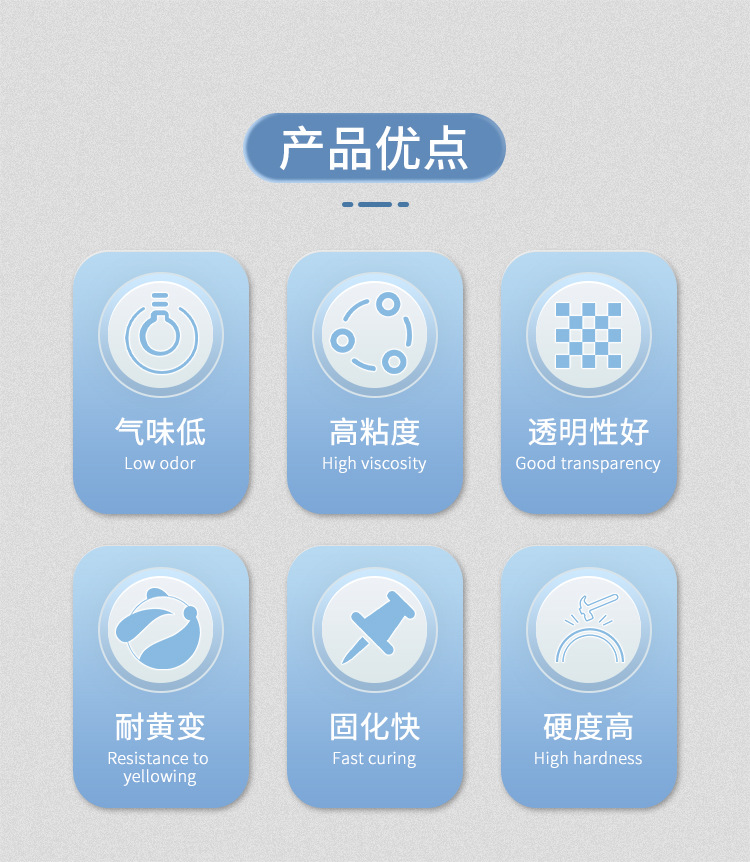 产品优点

气味低
Low odor

高粘度
High viscosity

透明性好
Good transparency

耐黄变
Resistance to yellowing

固化快
Fast curing

硬度高
High hardness