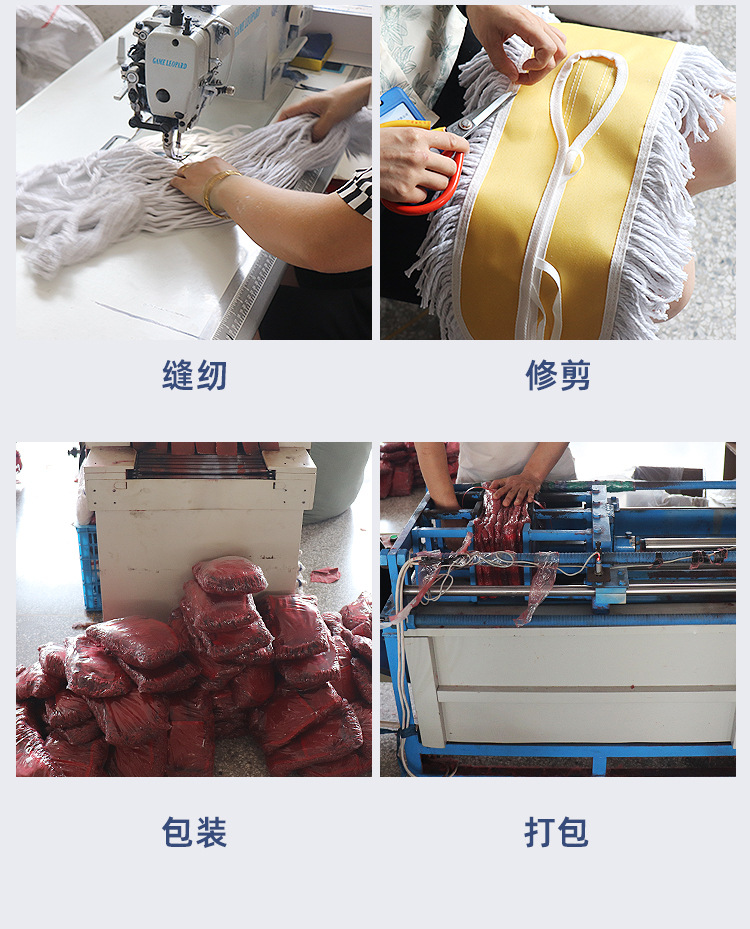 GAME LEOPARD

缝纫

修剪

包装

打包