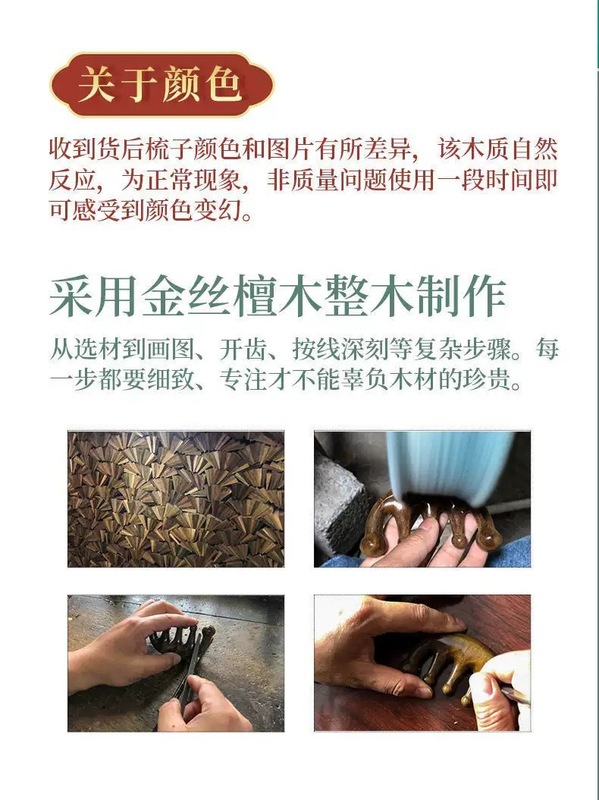 关于颜色

收到货后梳子颜色和图片有所差异，该木质自然反应，为正常现象，非质量问题使用一段时间即可感受到颜色变幻。

采用金丝檀木整木制作

从选材到画图、开齿、按线深刻等复杂步骤。每一步都要细致、专注才不能辜负木材的珍贵。