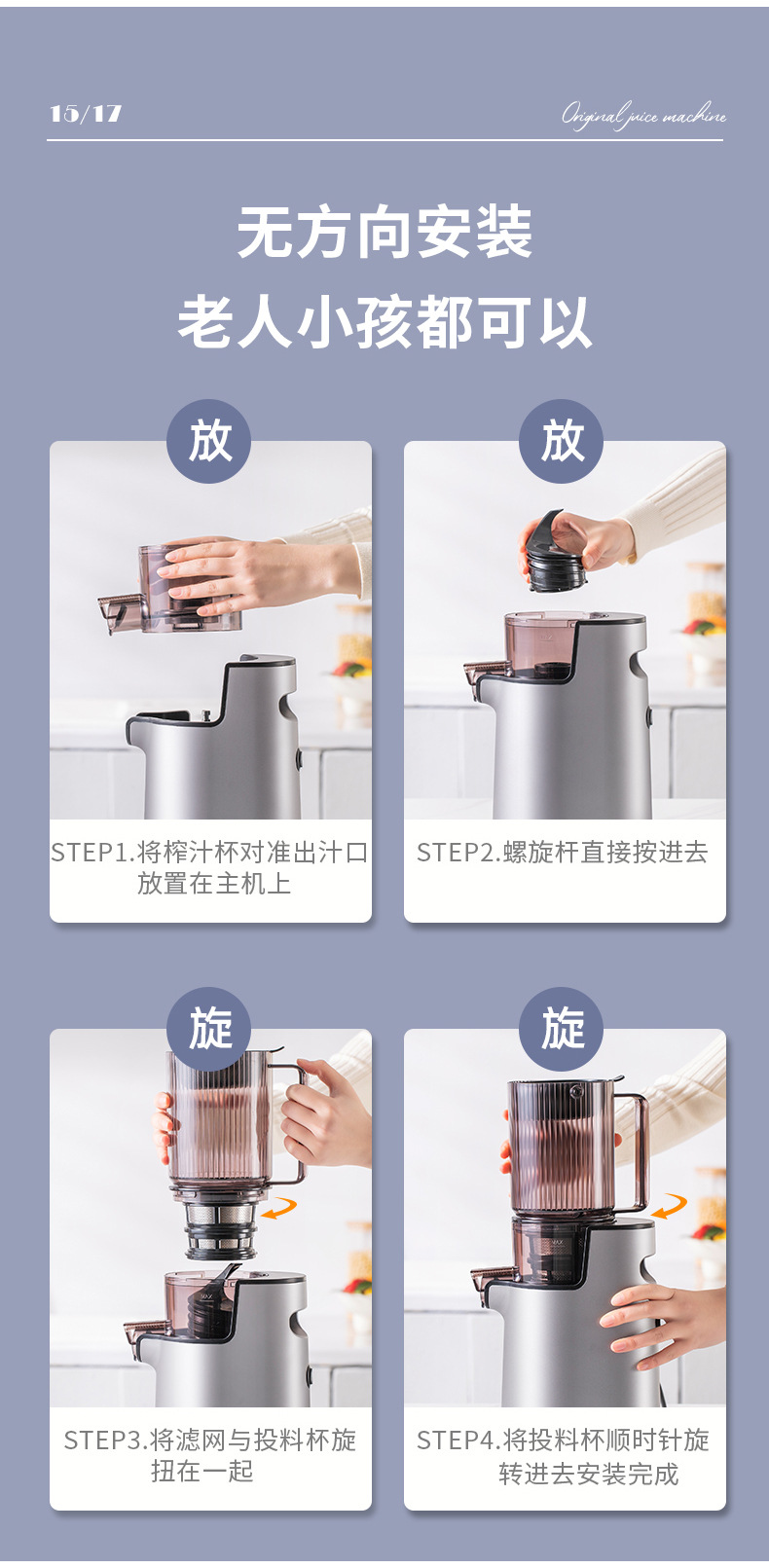 15/17

Original juice machine

无方向安装
老人小孩都可以

放

STEP1.将榨汁杯对准出汁口放置在主机上

放

STEP2.螺旋杆直接按进去

旋

STEP3.将滤网与投料杯旋扭在一起

旋

STEP4.将投料杯顺时针旋转进去安装完成