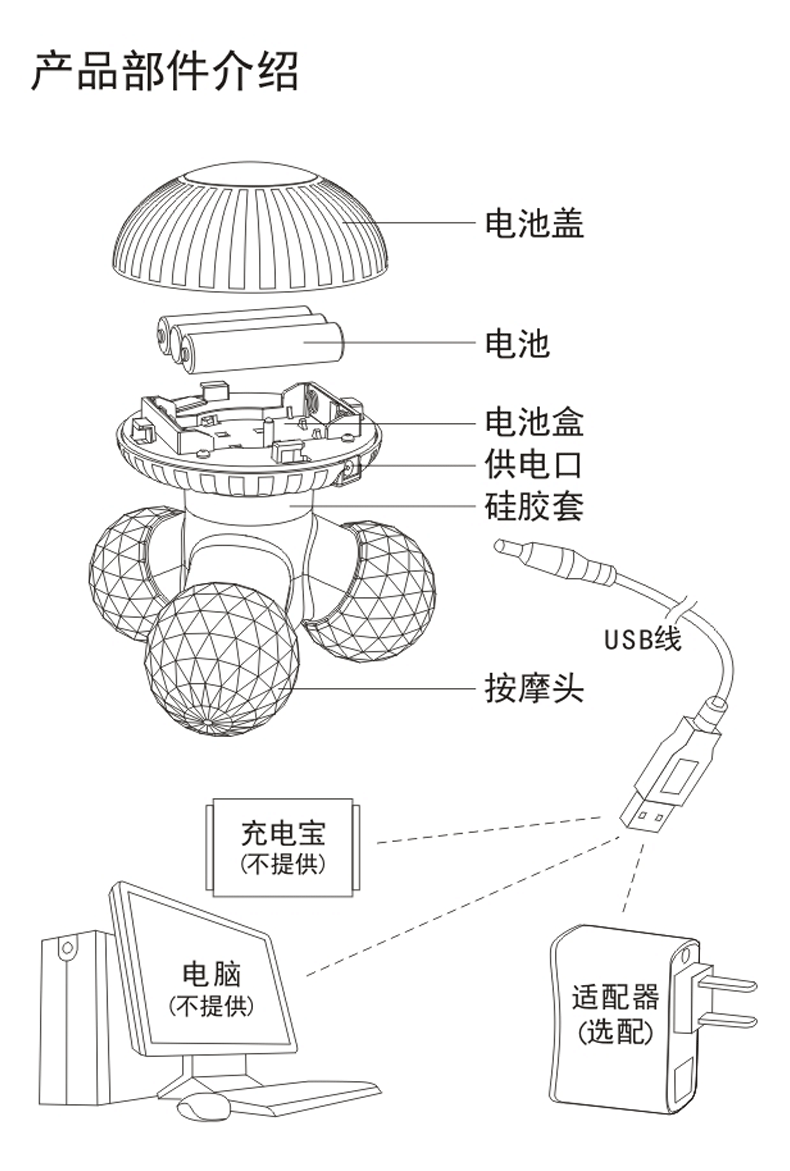 产品部件介绍

电池盖

电池

电池盒

供电口

硅胶套

USB线

按摩头

充电宝
(不提供)

电脑
(不提供)

适配器
(选配)