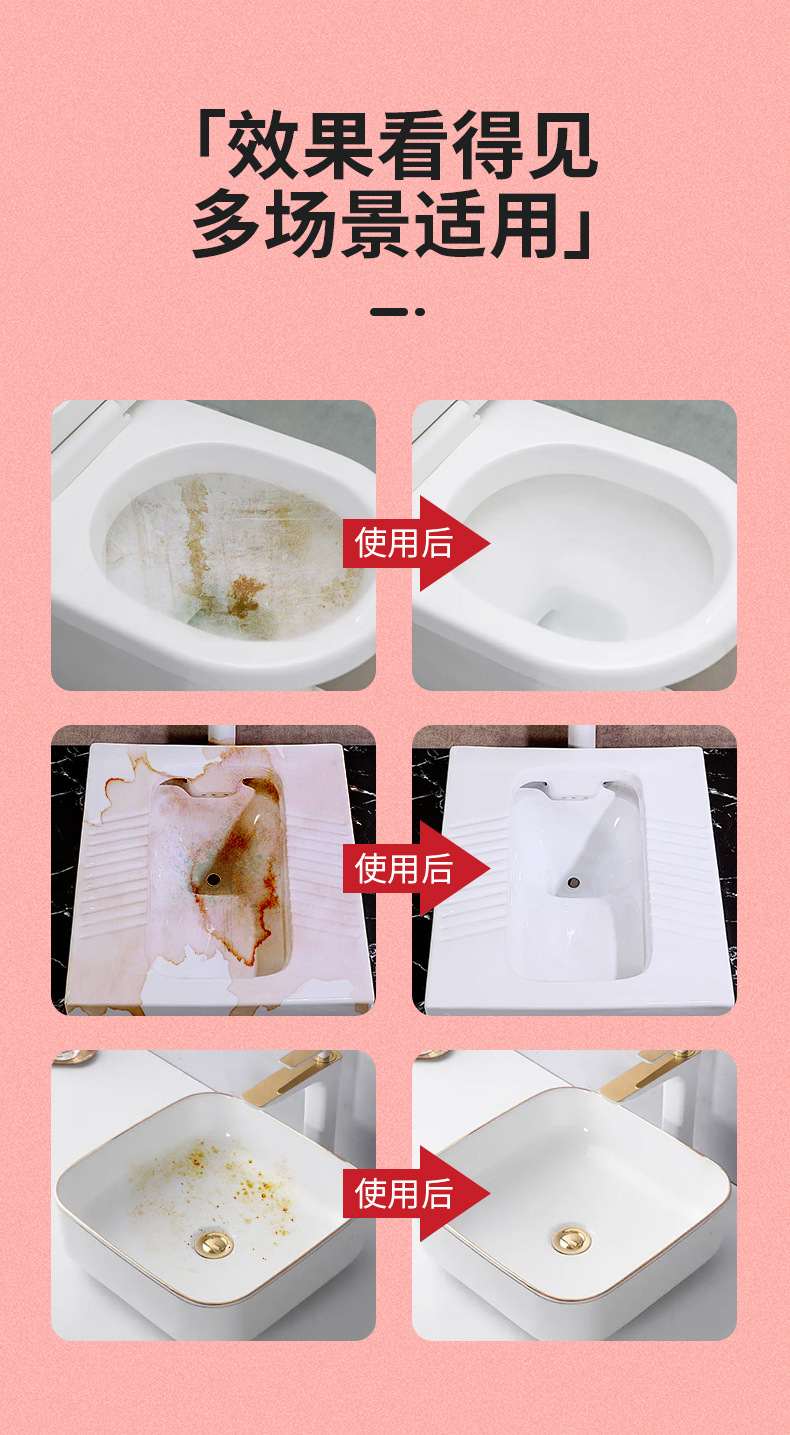 「效果看得见
多场景适用」

使用后

使用后

使用后