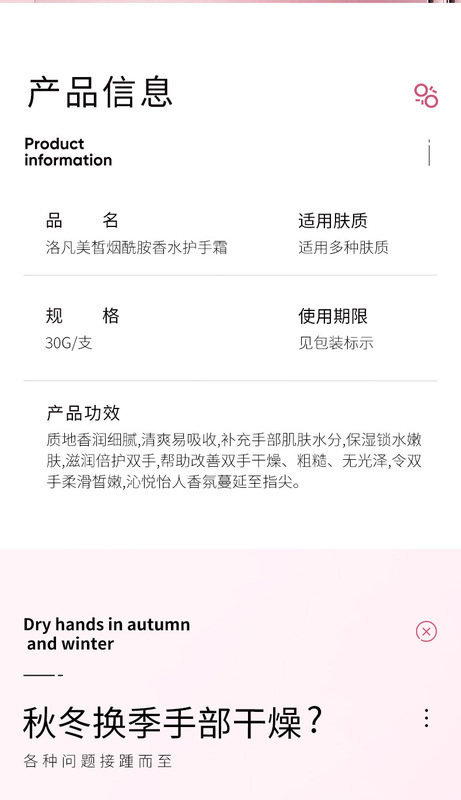 产品信息

Product
information

品 名
洛凡美皙烟酰胺香水护手霜

适用肤质
适用多种肤质

规 格
30G/支

使用期限
见包装标示

产品功效
质地香润细腻,清爽易吸收,补充手部肌肤水分,保湿锁水嫩肤,滋润倍护双手,帮助改善双手干燥、粗糙、无光泽,令双手柔滑皙嫩,沁悦怡人香氛蔓延至指尖。

Dry hands in autumn
and winter

秋冬换季手部干燥?
各种问题接踵而至