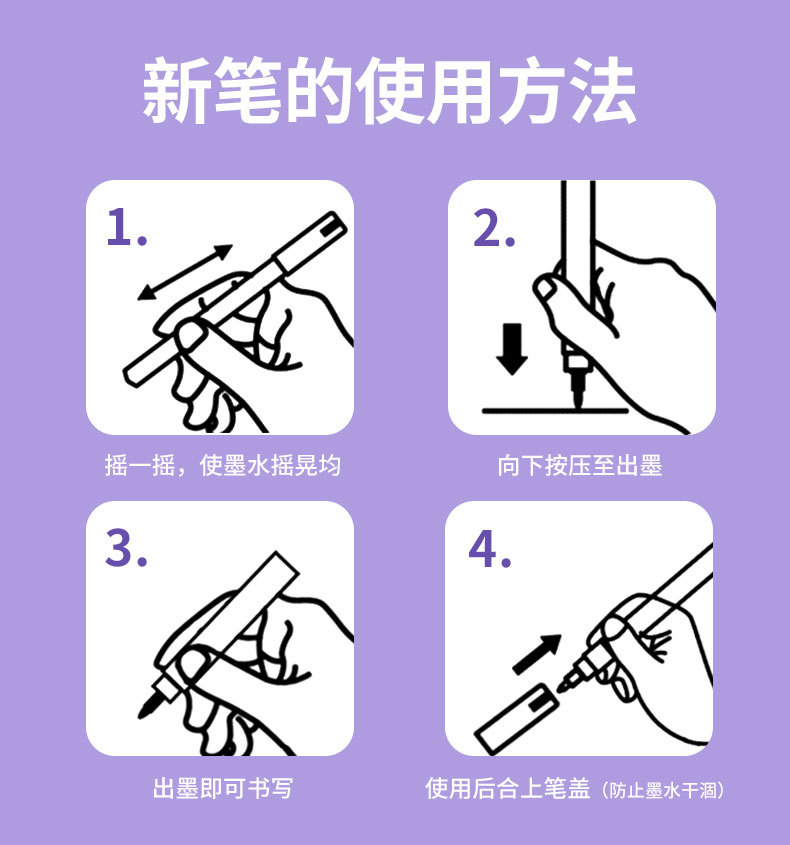 新笔的使用方法

1.

摇一摇，使墨水摇晃均

2.

向下按压至出墨

3.

出墨即可书写

4.

使用后合上笔盖（防止墨水干涸）