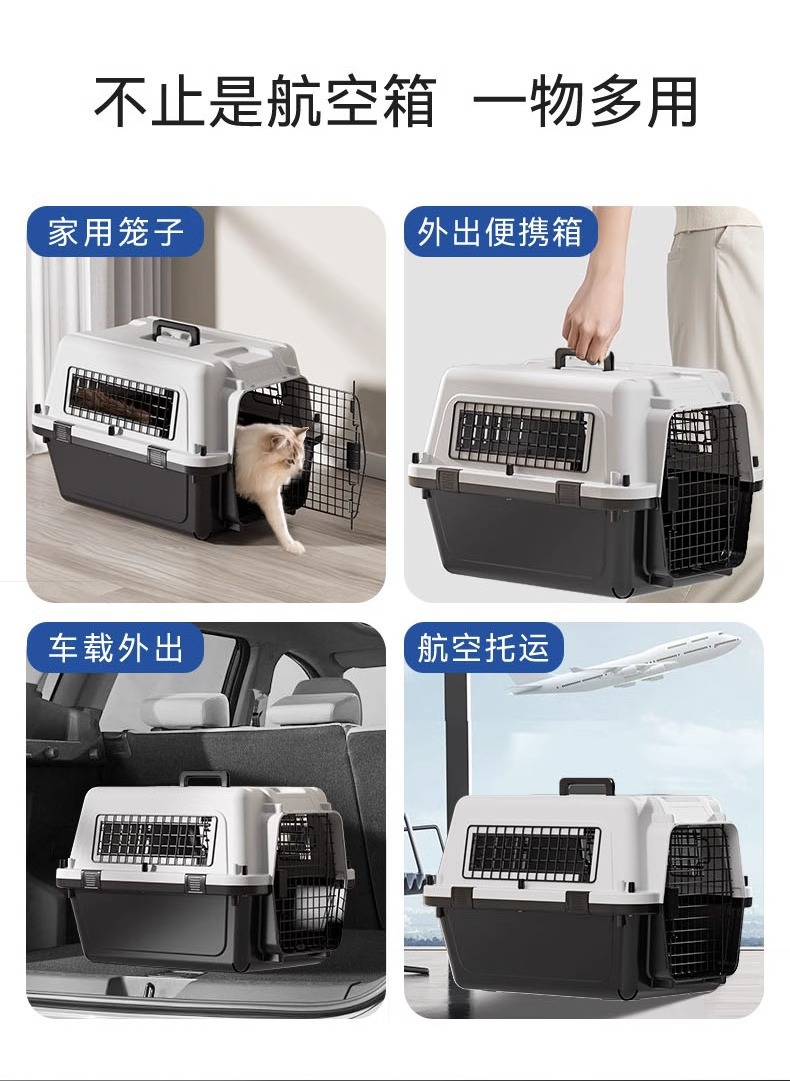 不止是航空箱 一物多用

家用笼子

外出便携箱

车载外出

航空托运