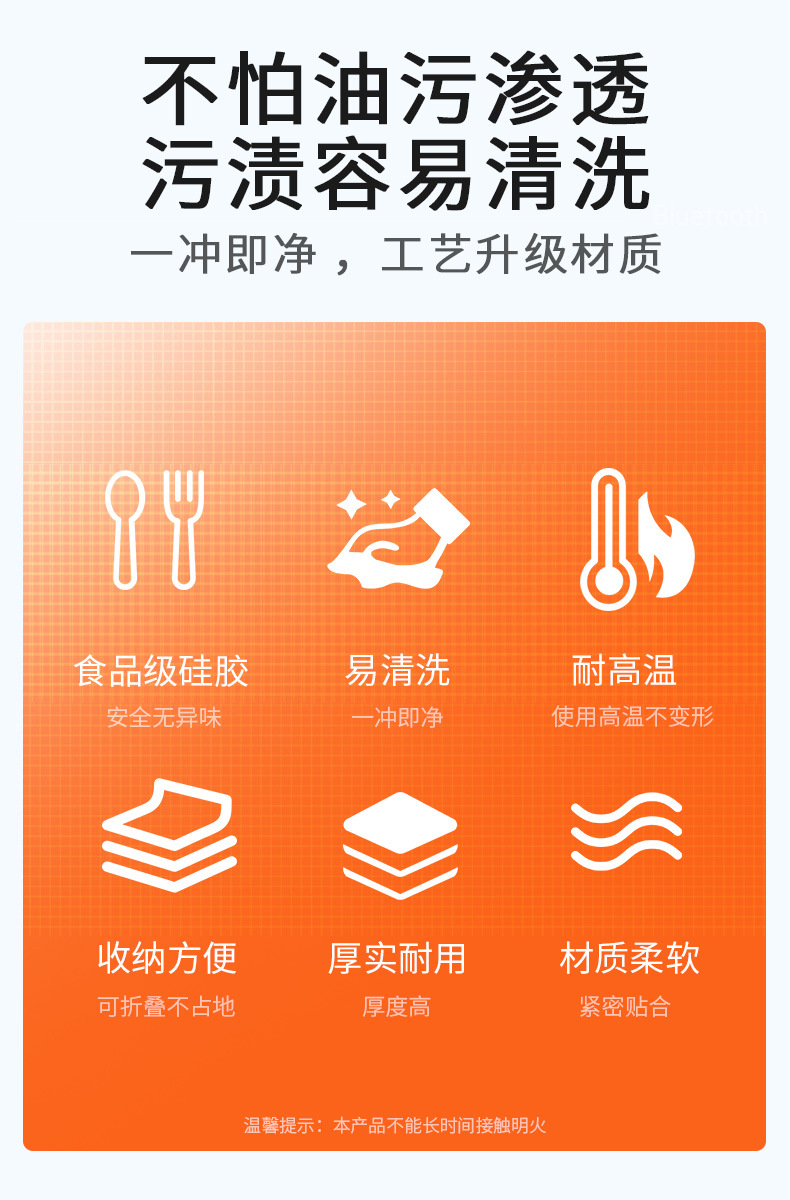 不怕油污渗透
污渍容易清洗

一冲即净，工艺升级材质

食品级硅胶
安全无异味

易清洗
一冲即净

耐高温
使用高温不变形

收纳方便
可折叠不占地

厚实耐用
厚度高

材质柔软
紧密贴合

温馨提示：本产品不能长时间接触明火