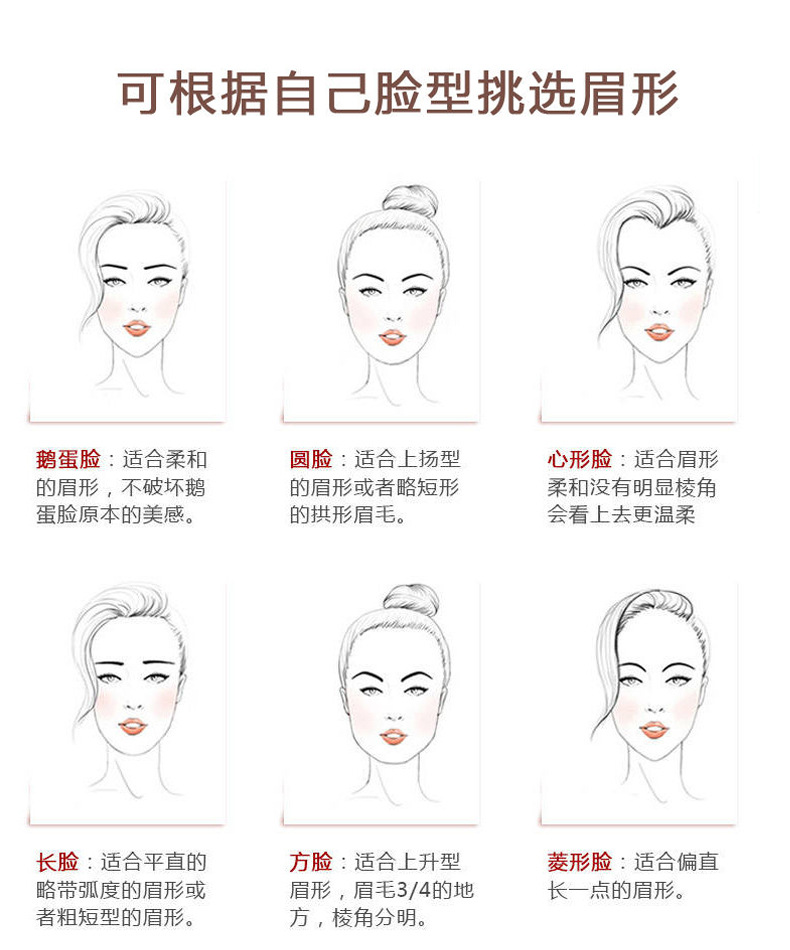 可根据自己脸型挑选眉形

鹅蛋脸：适合柔和的眉形，不破坏鹅蛋脸原本的美感。

圆脸：适合上扬型的眉形或者略短形的拱形眉毛。

心形脸：适合眉形柔和没有明显棱角会看上去更温柔

长脸：适合平直的略带弧度的眉形或者粗短型的眉形。

方脸：适合上升型眉形，眉毛3/4的地方，棱角分明。

菱形脸：适合偏直长一点的眉形。