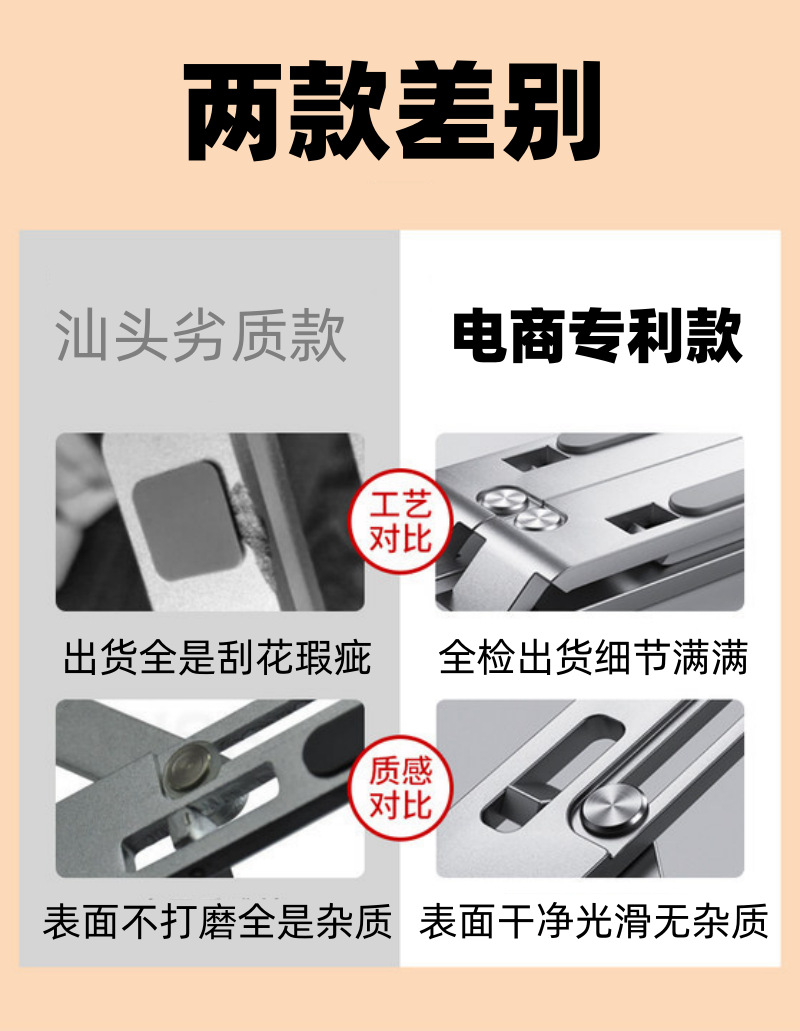 两款差别

汕头劣质款

电商专利款

工艺对比

出货全是刮花瑕疵

全检出货细节满满

质感对比

表面不打磨全是杂质

表面干净光滑无杂质