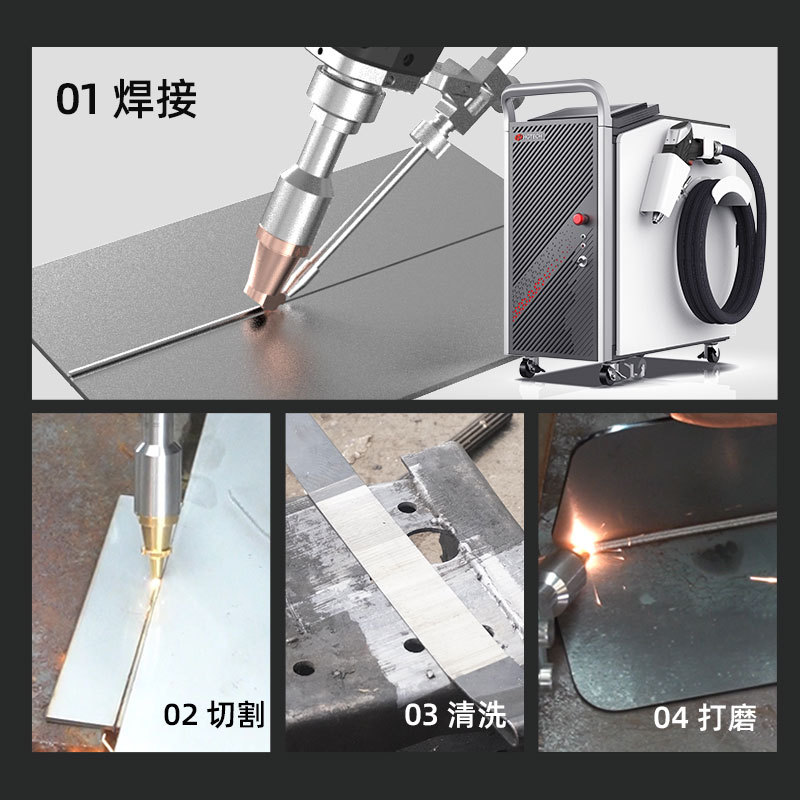 01 焊接

02 切割

03 清洗

04 打磨