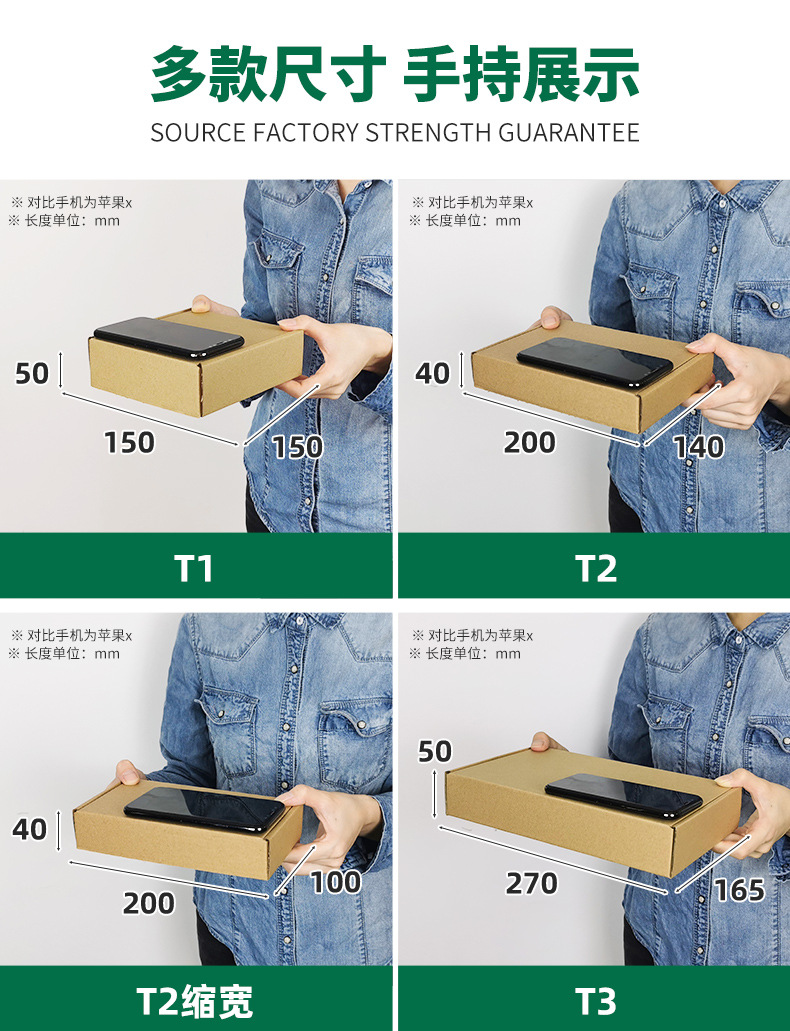 多款尺寸 手持展示
SOURCE FACTORY STRENGTH GUARANTEE

※ 对比手机为苹果x
※ 长度单位：mm
50
150
150
T1

※ 对比手机为苹果x
※ 长度单位：mm
40
200
140
T2

※ 对比手机为苹果x
※ 长度单位：mm
40
200
100
T2缩宽

※ 对比手机为苹果x
※ 长度单位：mm
50
270
165
T3