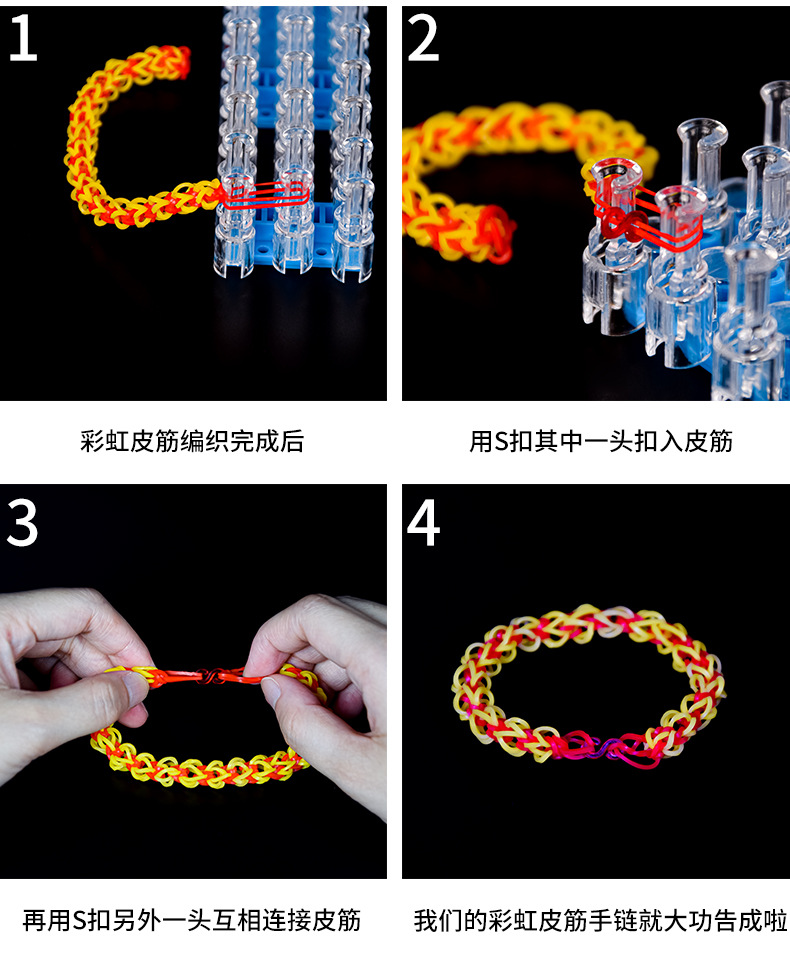 1

彩虹皮筋编织完成后

2

用S扣其中一头扣入皮筋

3

再用S扣另外一头互相连接皮筋

4

我们的彩虹皮筋手链就大功告成啦