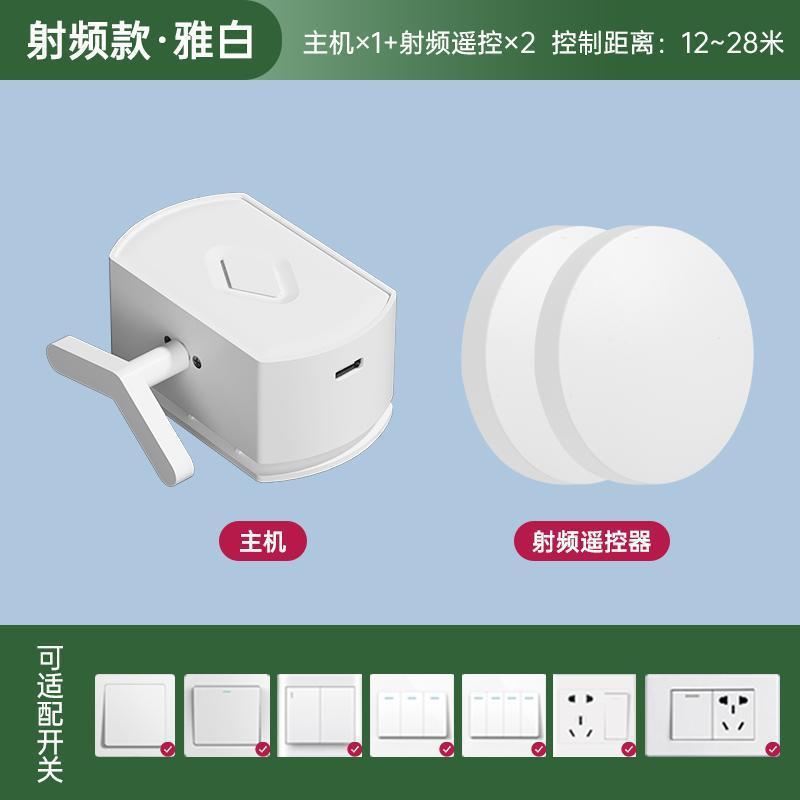 射频款·雅白

主机×1+射频遥控×2 控制距离：12~28米

主机

射频遥控器

可适配开关