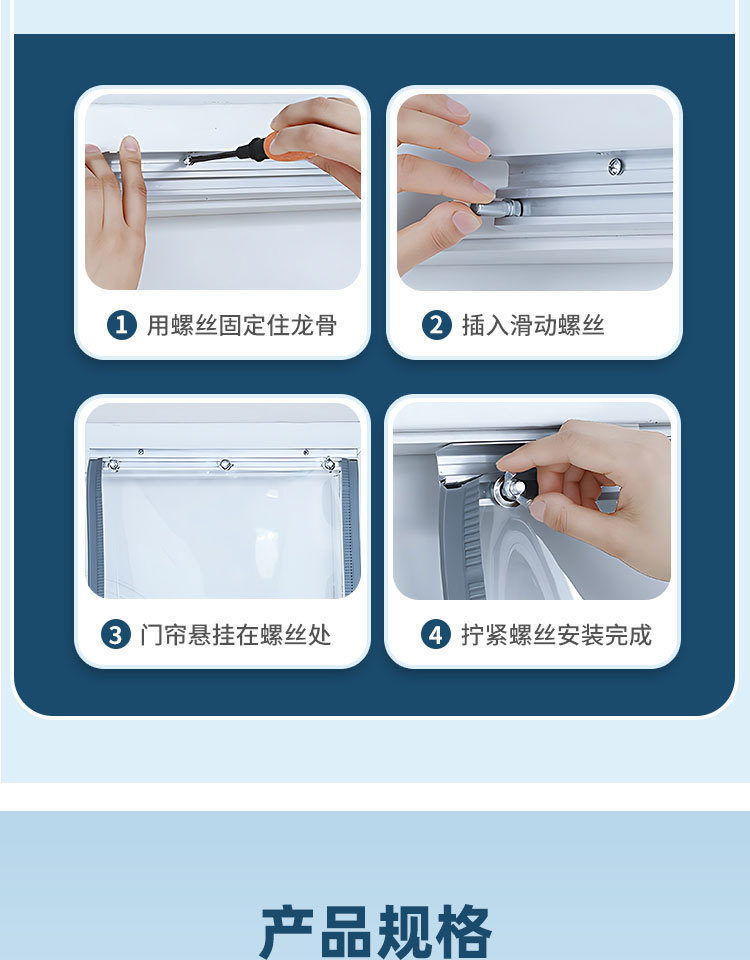 1 用螺丝固定住龙骨

2 插入滑动螺丝

3 门帘悬挂在螺丝处

4 拧紧螺丝安装完成

产品规格