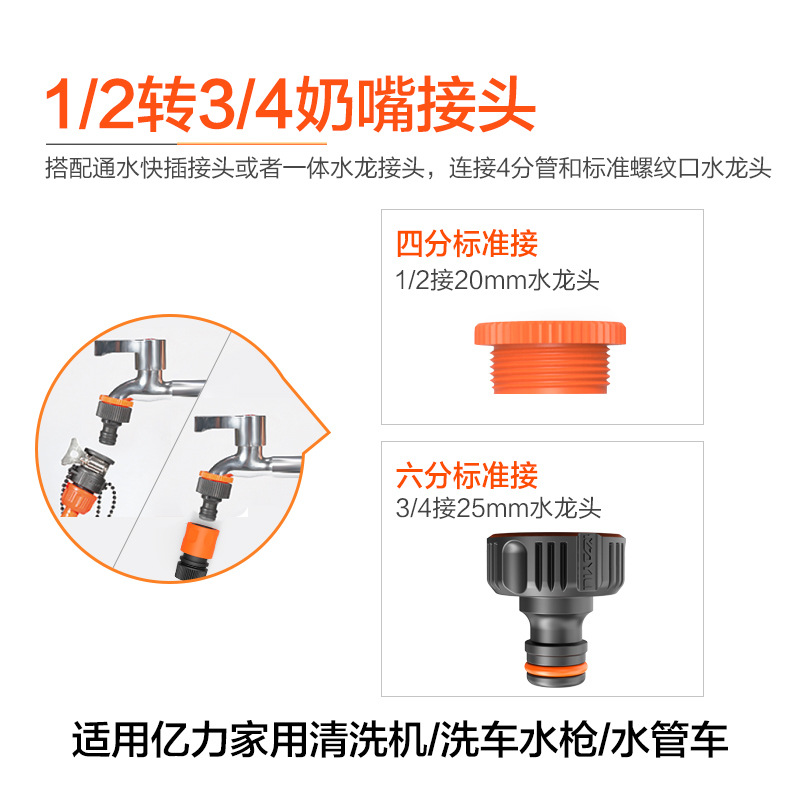 1/2转3/4奶嘴接头

搭配通水快插接头或者一体水龙接头，连接4分管和标准螺纹口水龙头

四分标准接
1/2接20mm水龙头

六分标准接
3/4接25mm水龙头

适用亿力家用清洗机/洗车水枪/水管车