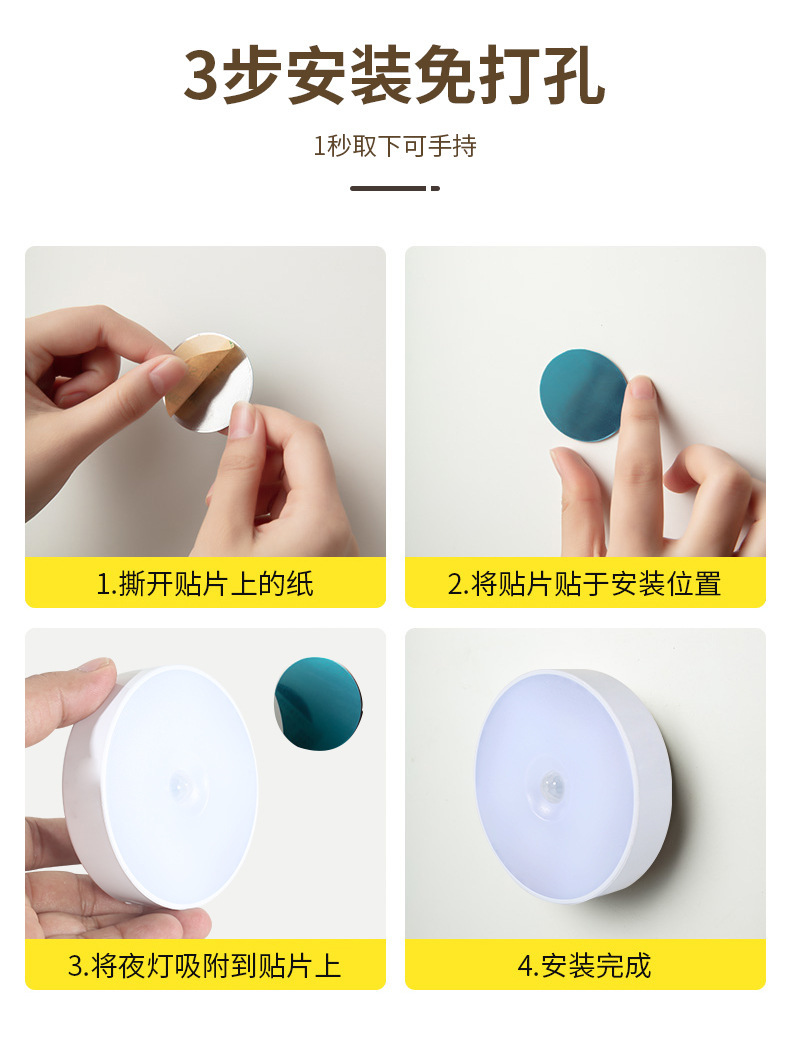 3步安装免打孔

1秒取下可手持

1.撕开贴片上的纸

2.将贴片贴于安装位置

3.将夜灯吸附到贴片上

4.安装完成