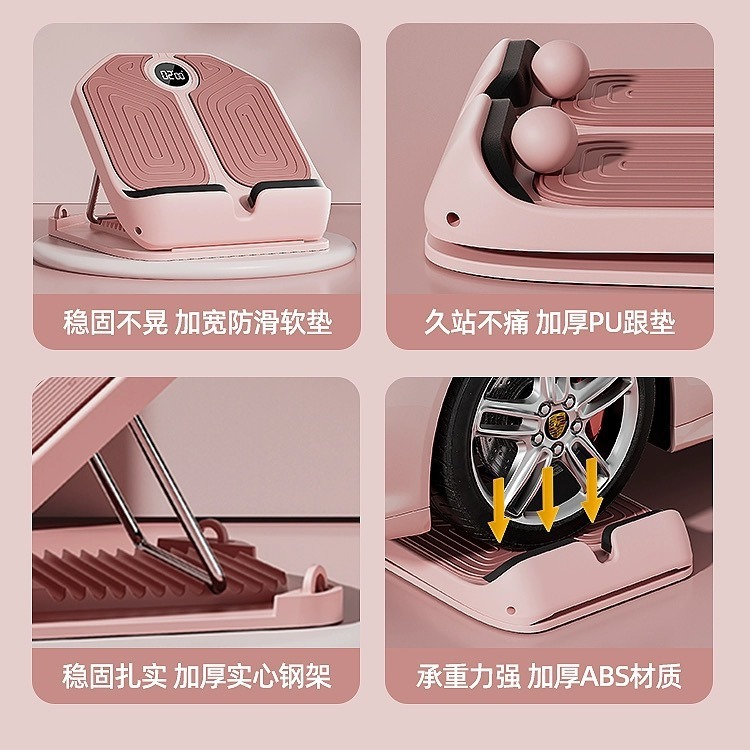 02:00

稳固不晃 加宽防滑软垫

久站不痛 加厚PU跟垫

稳固扎实 加厚实心钢架

承重力强 加厚ABS材质