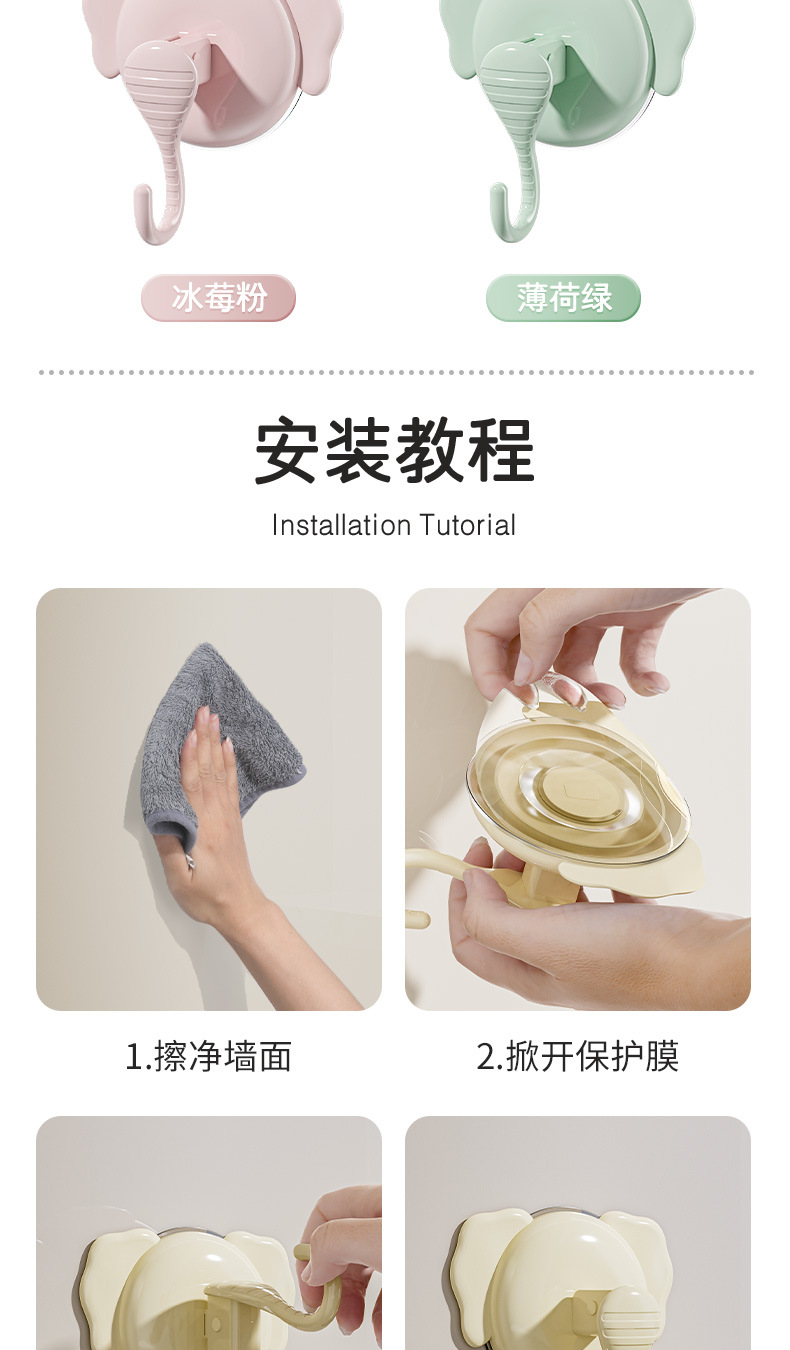 冰莓粉

薄荷绿

安装教程

Installation Tutorial

1.擦净墙面

2.掀开保护膜