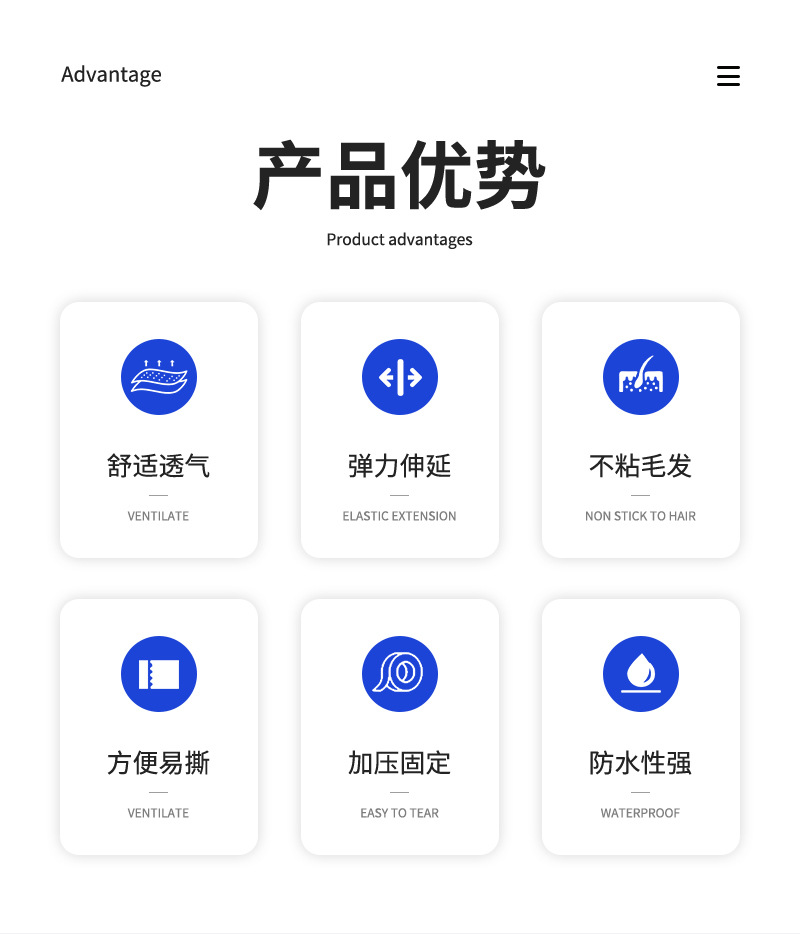 Advantage

产品优势

Product advantages

舒适透气

VENTILATE

弹力伸延

ELASTIC EXTENSION

不粘毛发

NON STICK TO HAIR

方便易撕

VENTILATE

加压固定

EASY TO TEAR

防水性强

WATERPROOF