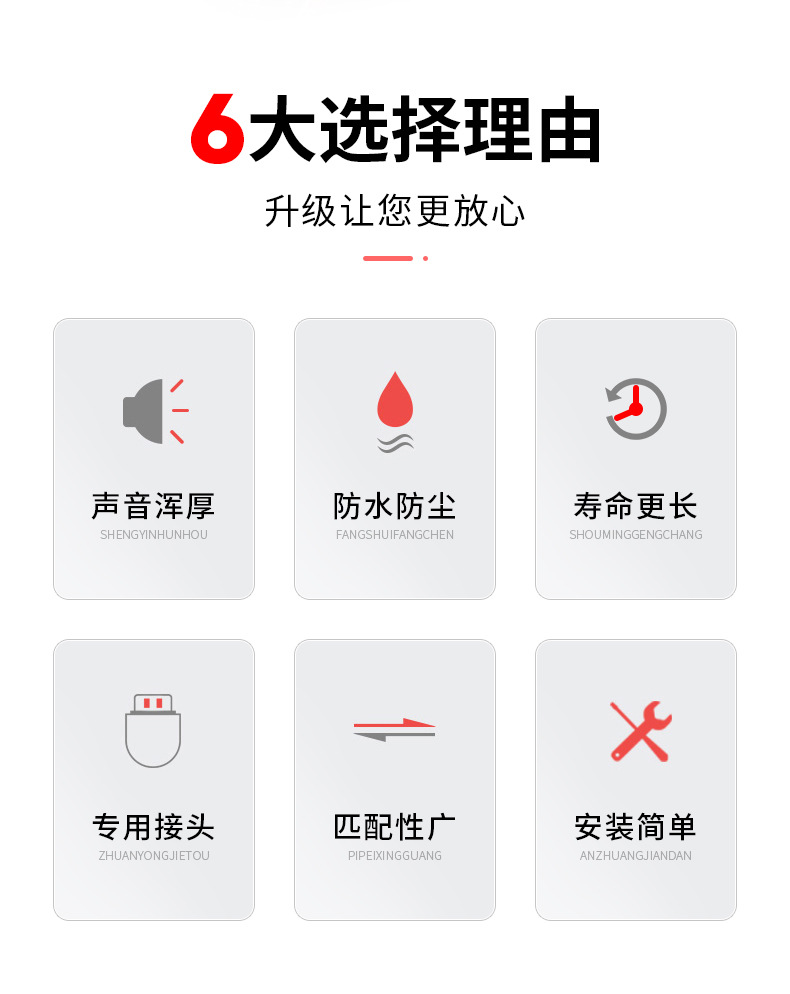 6大选择理由

升级让您更放心

声音浑厚
SHENGYINHUNHOU

防水防尘
FANGSHUIFANGCHEN

寿命更长
SHOUMINGGENGCHANG

专用接头
ZHUANYONGJIETOU

匹配性广
PIPEIXINGGUANG

安装简单
ANZHUANGJIANDAN