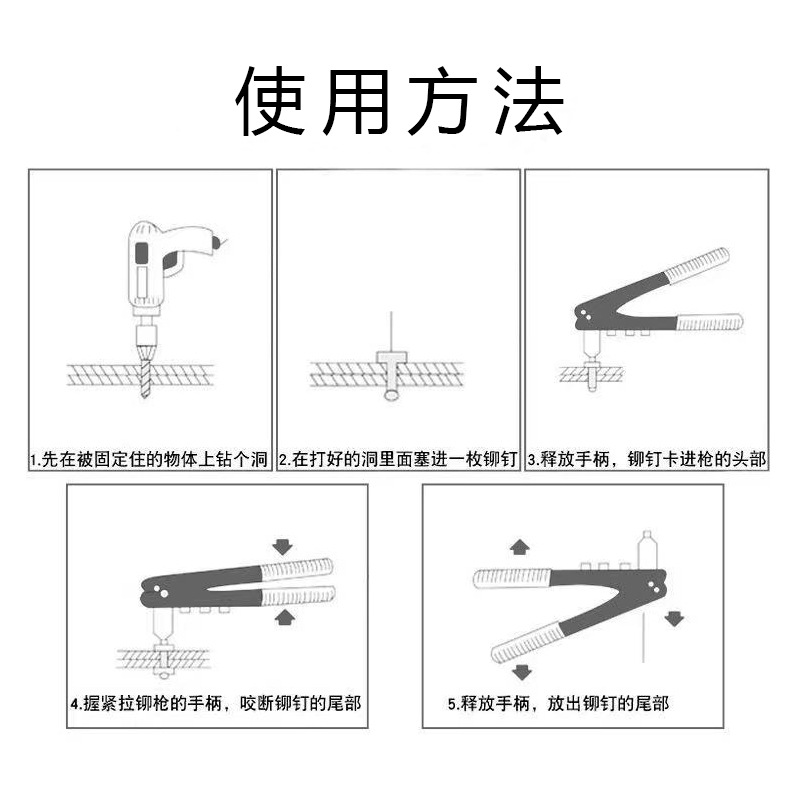 使用方法

1.先在被固定住的物体上钻个洞

2.在打好的洞里面塞进一枚铆钉

3.释放手柄，铆钉卡进枪的头部

4.握紧拉铆枪的手柄，咬断铆钉的尾部

5.释放手柄，放出铆钉的尾部