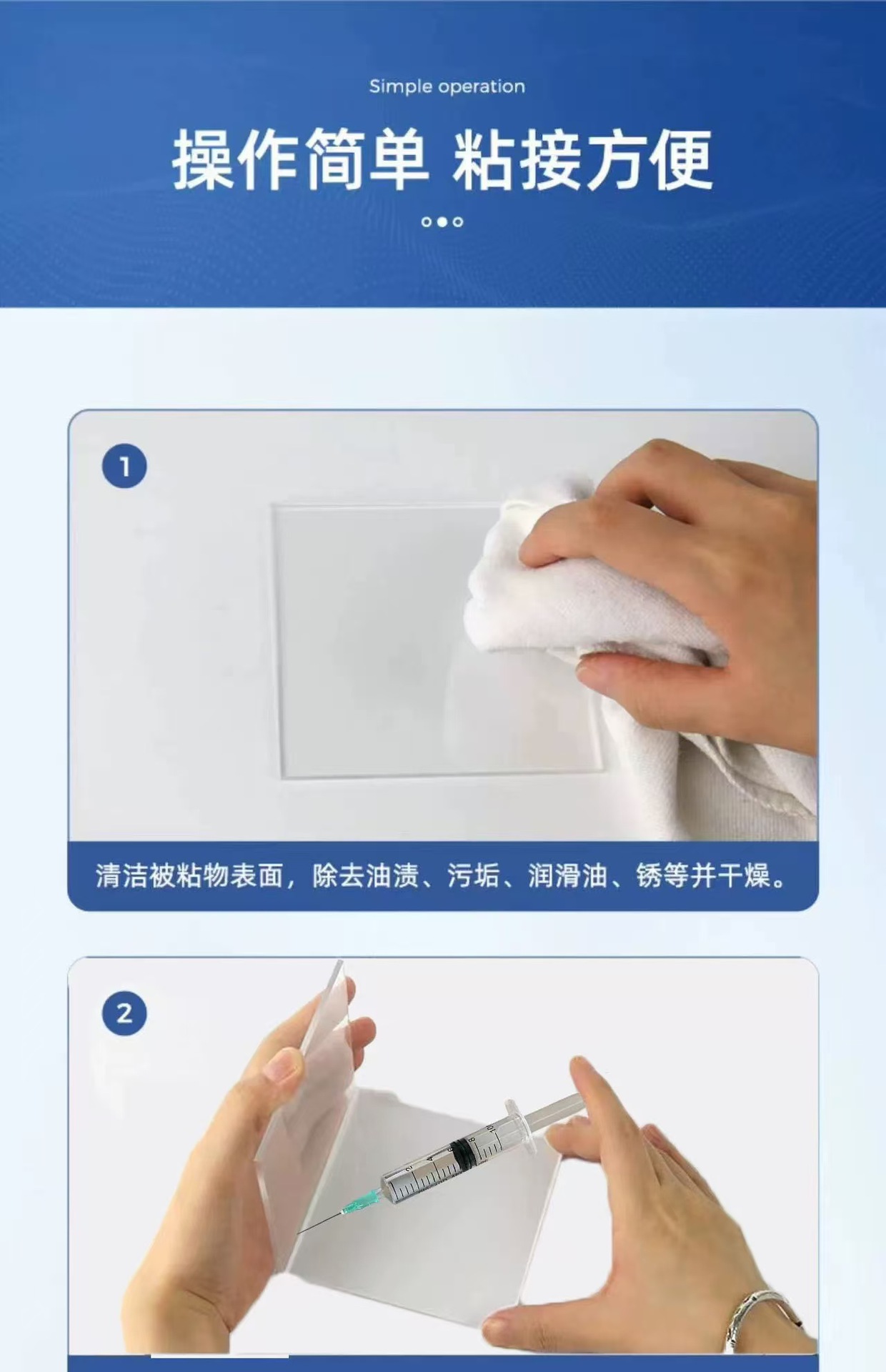 Simple operation

操作简单 粘接方便

1

清洁被粘物表面，除去油渍、污垢、润滑油、锈等并干燥。

2