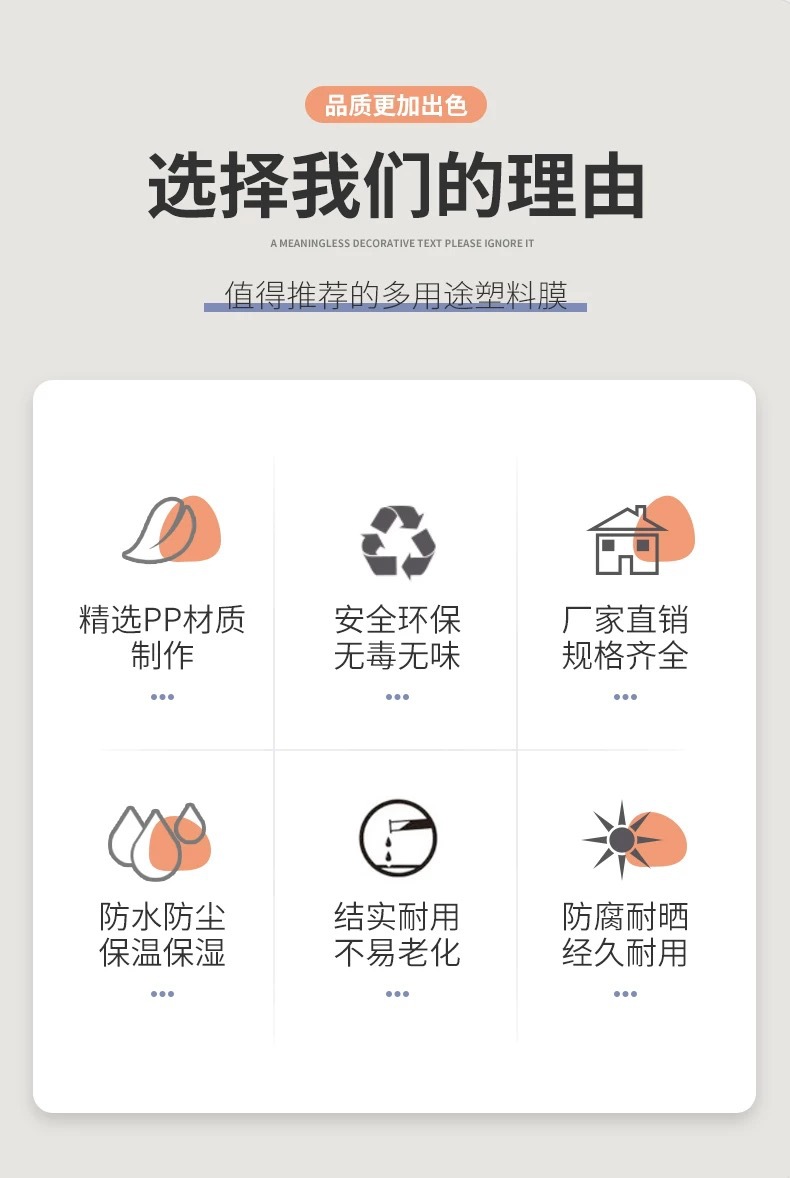 品质更加出色

选择我们的理由

A MEANINGLESS DECORATIVE TEXT PLEASE IGNORE IT

值得推荐的多用途塑料膜

精选PP材质
制作

安全环保
无毒无味

厂家直销
规格齐全

防水防尘
保温保湿

结实耐用
不易老化

防腐耐晒
经久耐用