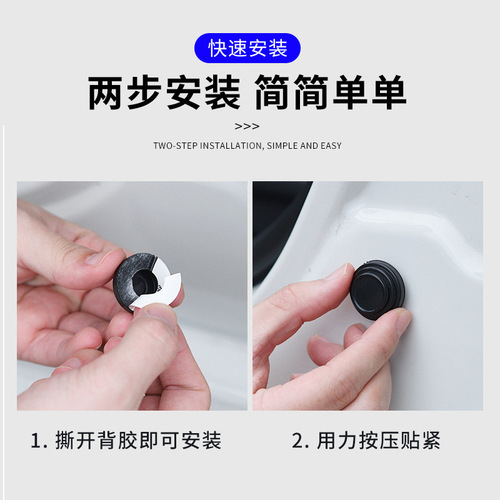 快速安装

两步安装 简简单单

>>>

TWO-STEP INSTALLATION, SIMPLE AND EASY

1. 撕开背胶即可安装

2. 用力按压贴紧