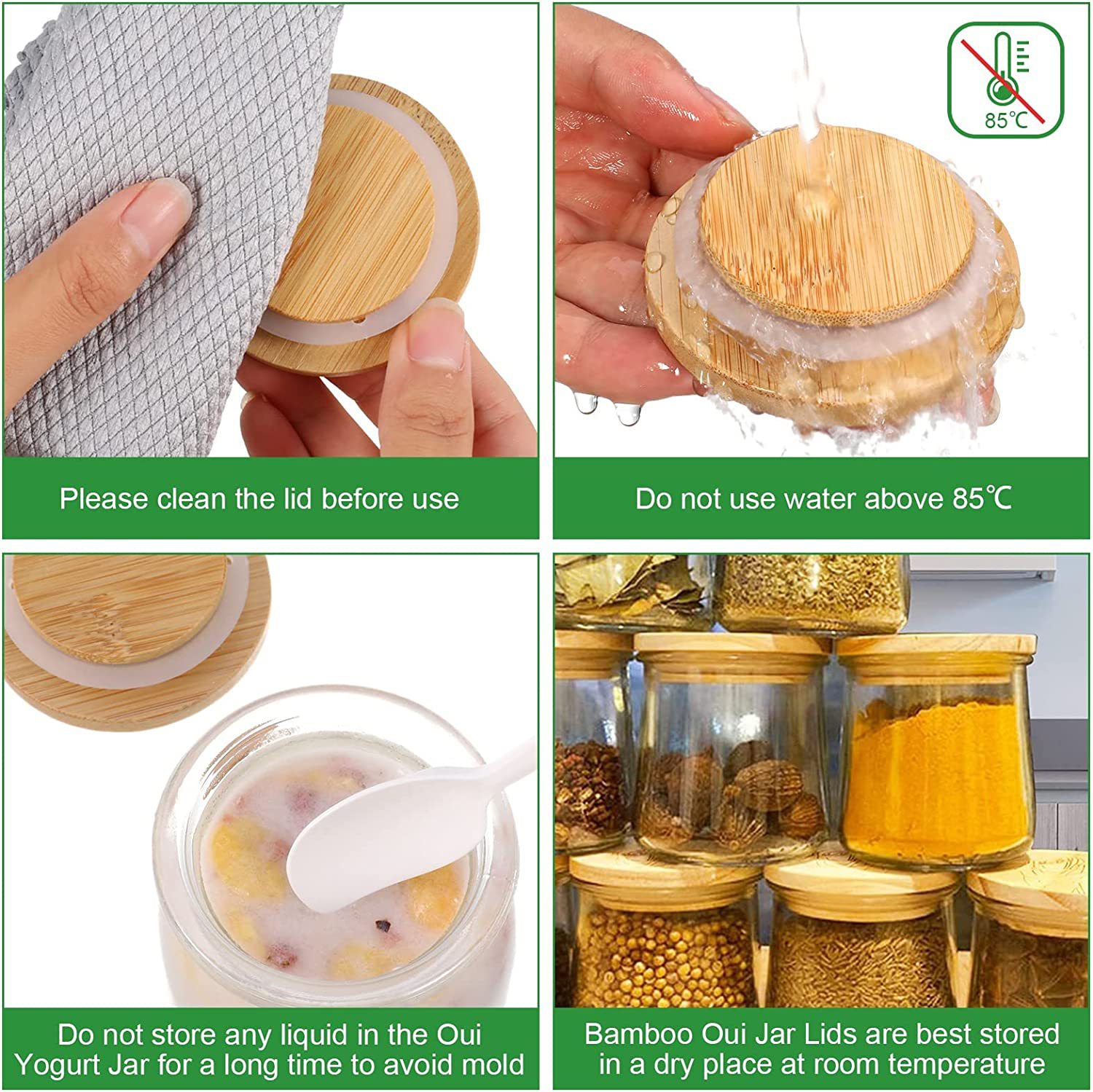 Please clean the lid before use

85℃

Do not use water above 85℃

Do not store any liquid in the Oui Yogurt Jar for a long time to avoid mold

Bamboo Oui Jar Lids are best stored in a dry place at room temperature