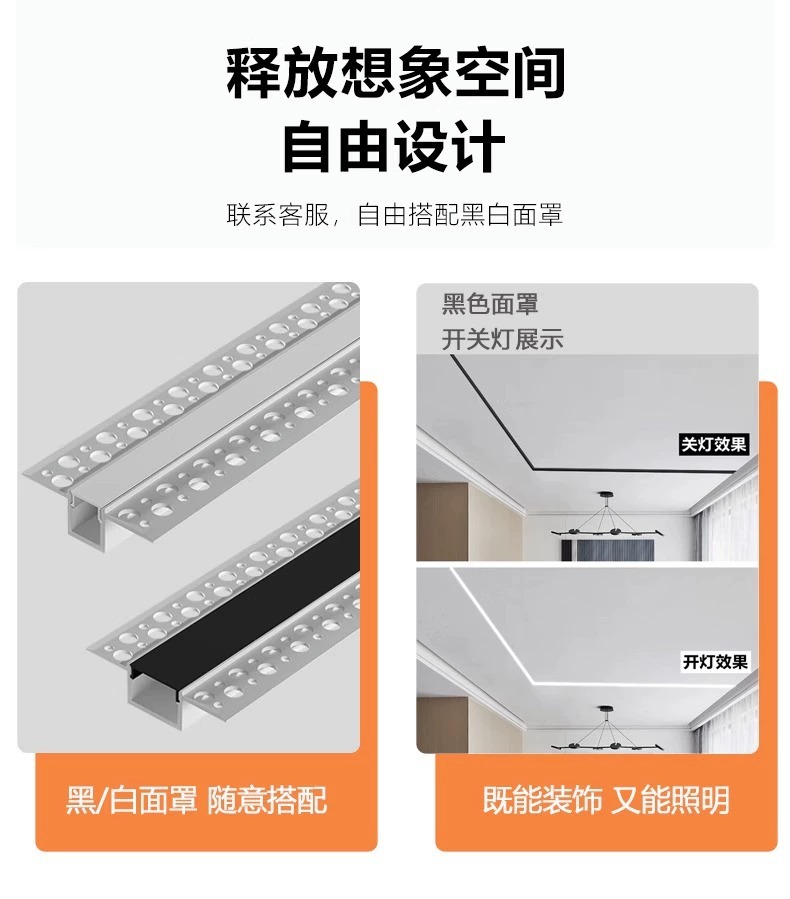 释放想象空间
自由设计

联系客服，自由搭配黑白面罩

黑/白面罩 随意搭配

黑色面罩
开关灯展示

关灯效果

开灯效果

既能装饰 又能照明