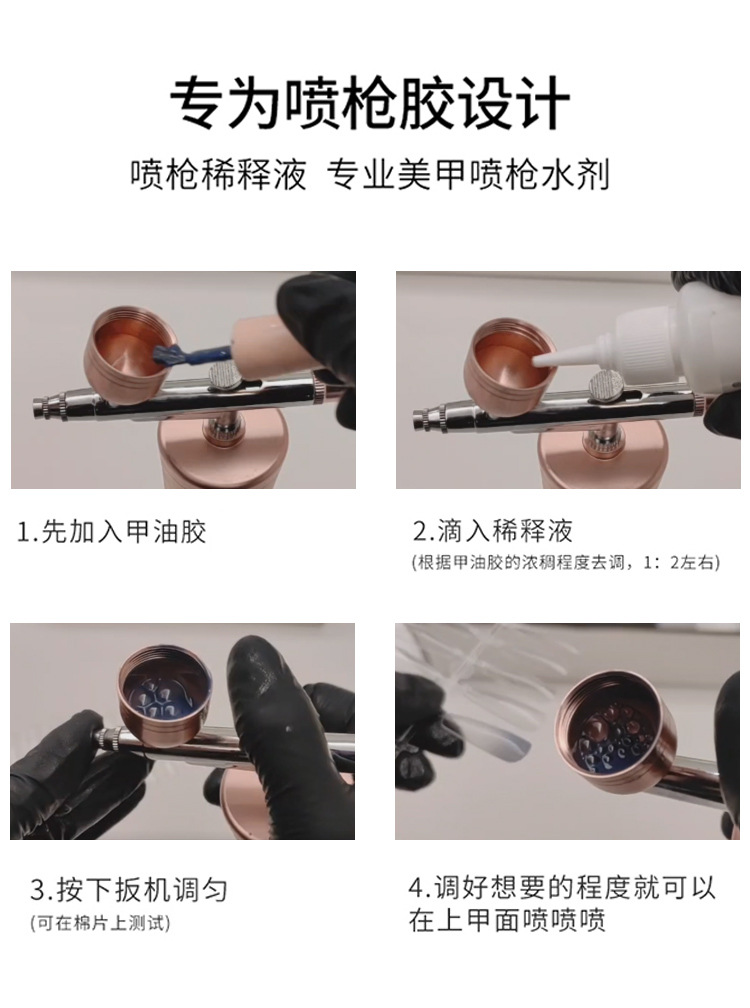 专为喷枪胶设计

喷枪稀释液 专业美甲喷枪水剂

1.先加入甲油胶

2.滴入稀释液
(根据甲油胶的浓稠程度去调，1：2左右)

3.按下扳机调匀
(可在棉片上测试)

4.调好想要的程度就可以在上甲面喷喷喷