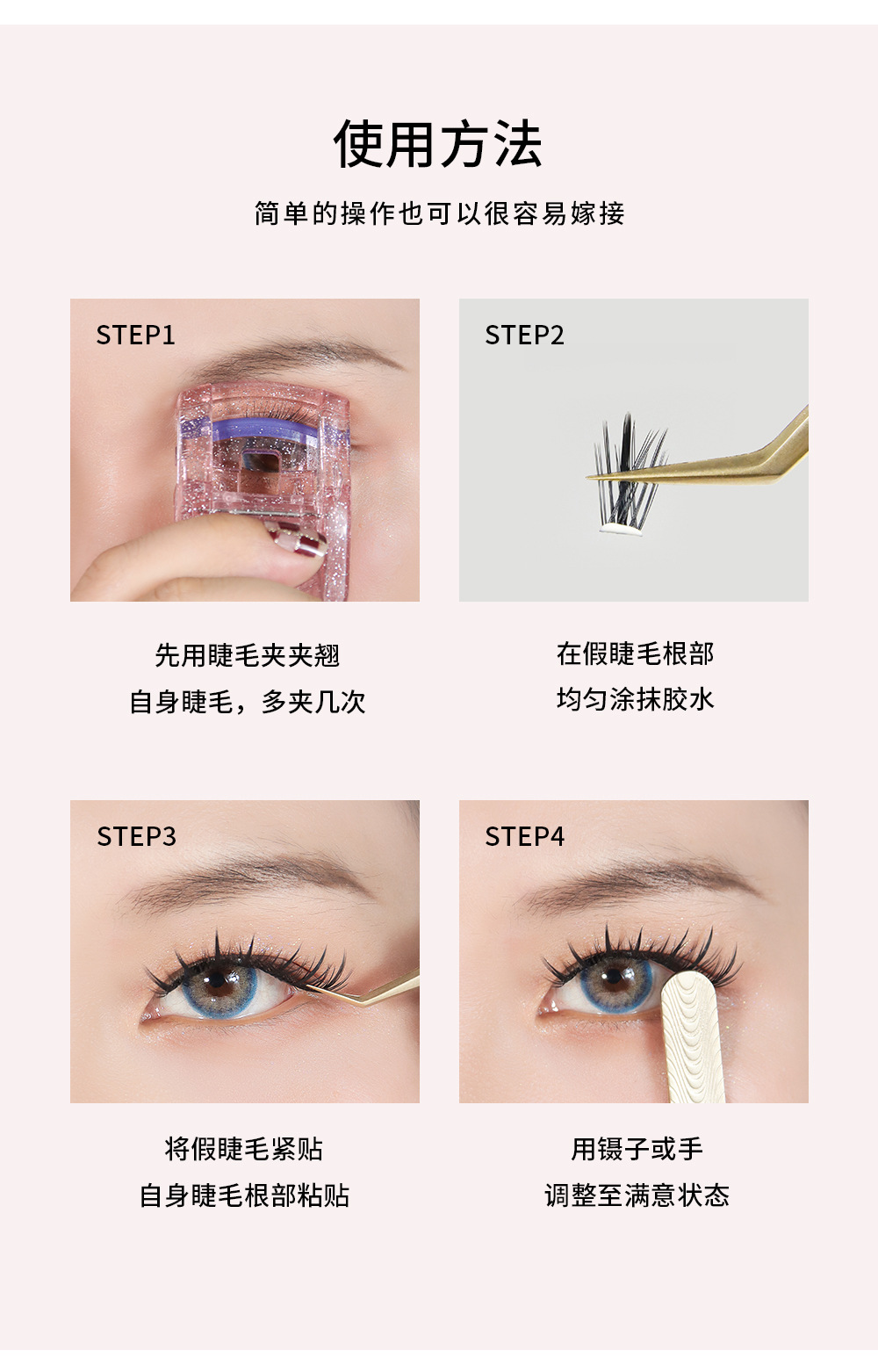 使用方法

简单的操作也可以很容易嫁接

STEP1

先用睫毛夹夹翘
自身睫毛，多夹几次

STEP2

在假睫毛根部
均匀涂抹胶水

STEP3

将假睫毛紧贴
自身睫毛根部粘贴

STEP4

用镊子或手
调整至满意状态