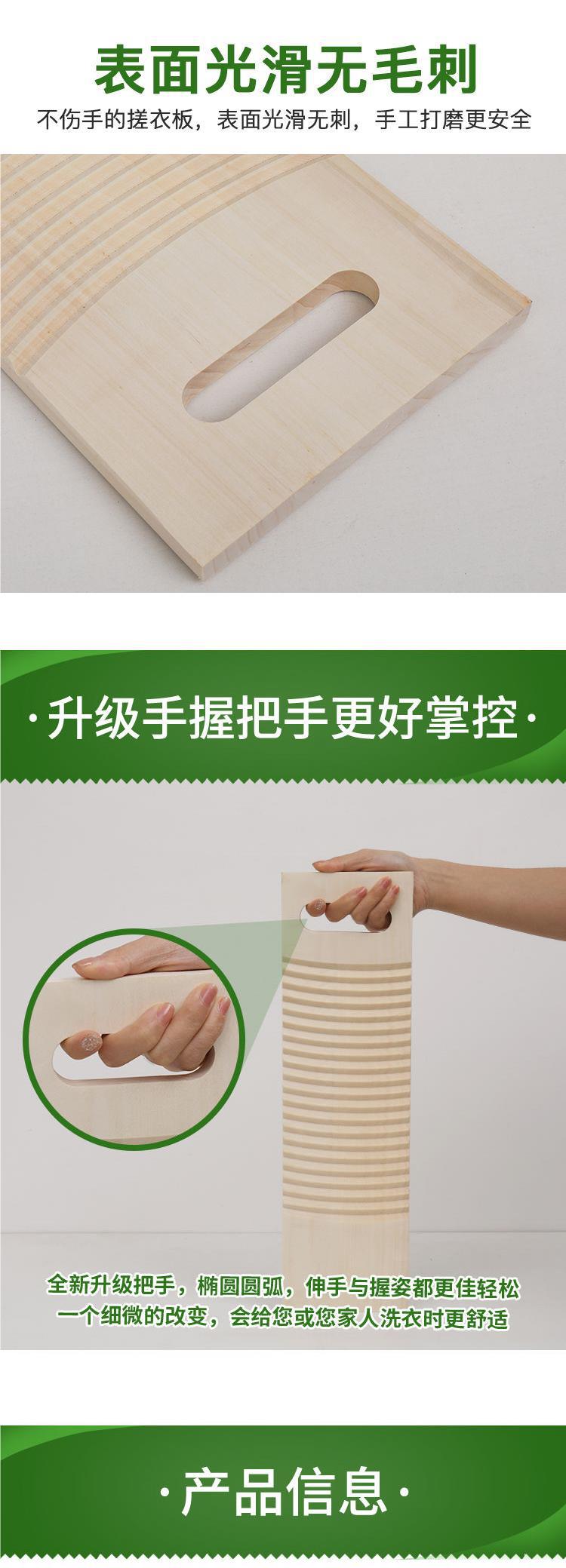 表面光滑无毛刺

不伤手的搓衣板，表面光滑无刺，手工打磨更安全

·升级手握把手更好掌控·

全新升级把手，椭圆圆弧，伸手与握姿都更佳轻松
一个细微的改变，会给您或您家人洗衣时更舒适

·产品信息·