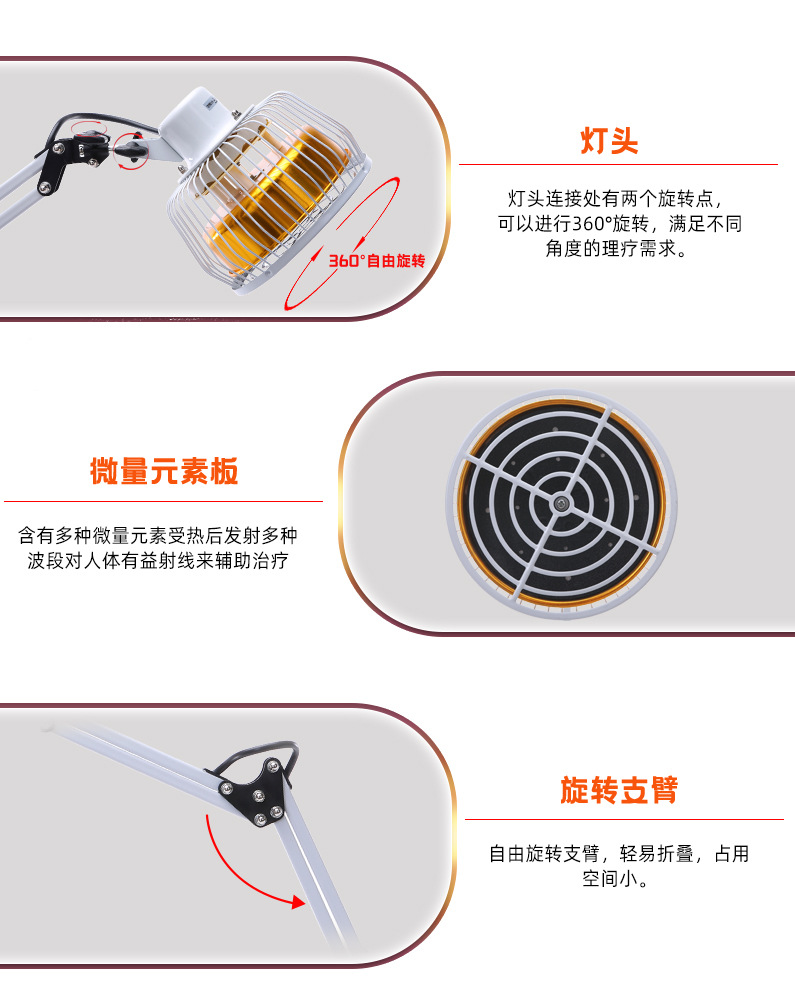 360°自由旋转

灯头

灯头连接处有两个旋转点，可以进行360°旋转，满足不同角度的理疗需求。

微量元素板

含有多种微量元素受热后发射多种波段对人体有益射线来辅助治疗

旋转支臂

自由旋转支臂，轻易折叠，占用空间小。