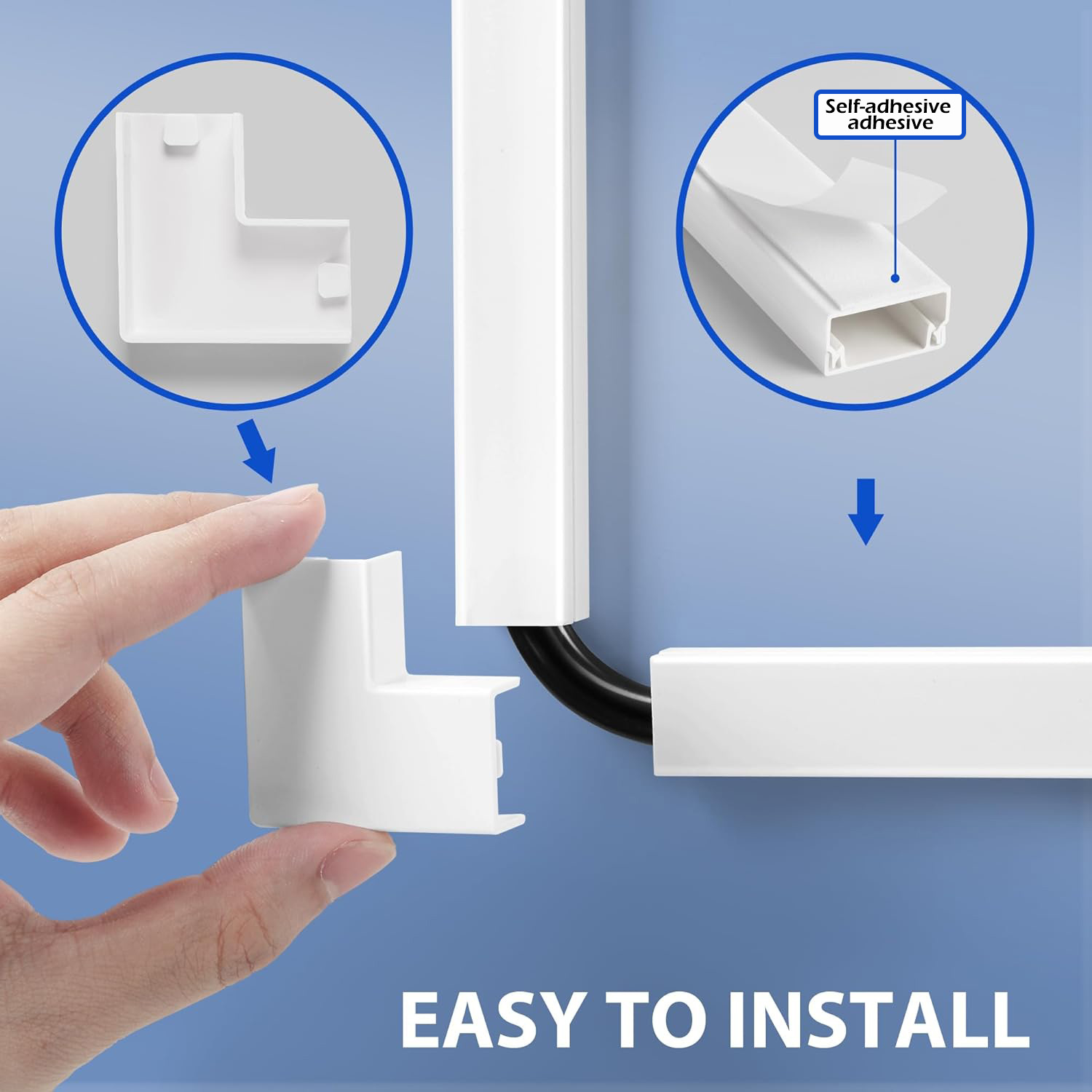 Self-adhesive
adhesive

EASY TO INSTALL