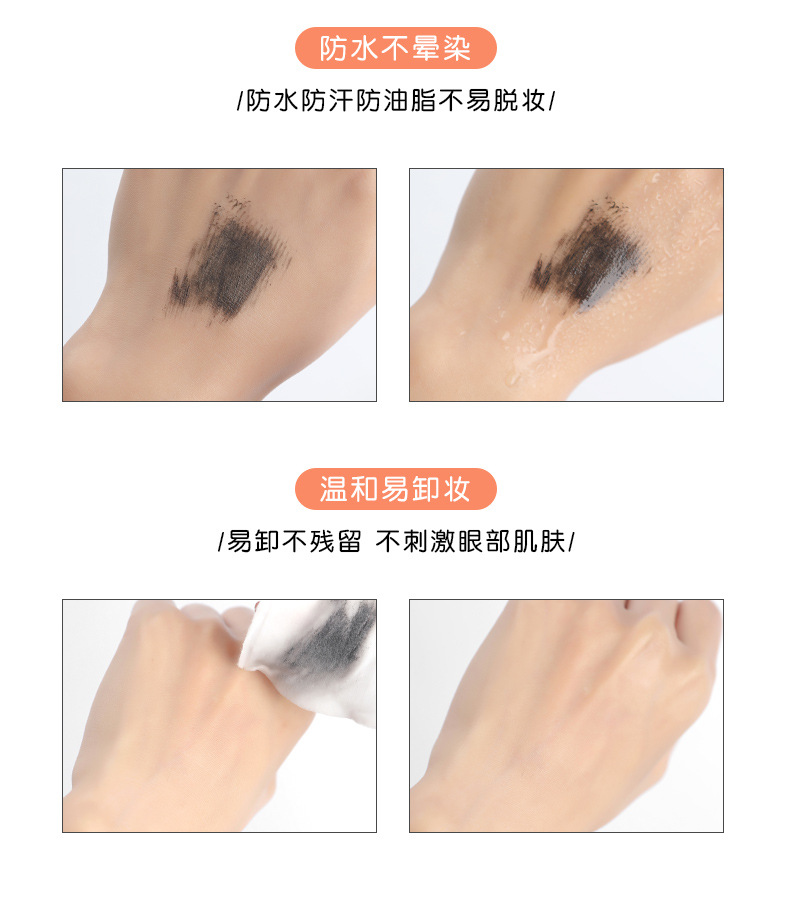 防水不晕染

/防水防汗防油脂不易脱妆/

温和易卸妆

/易卸不残留 不刺激眼部肌肤/