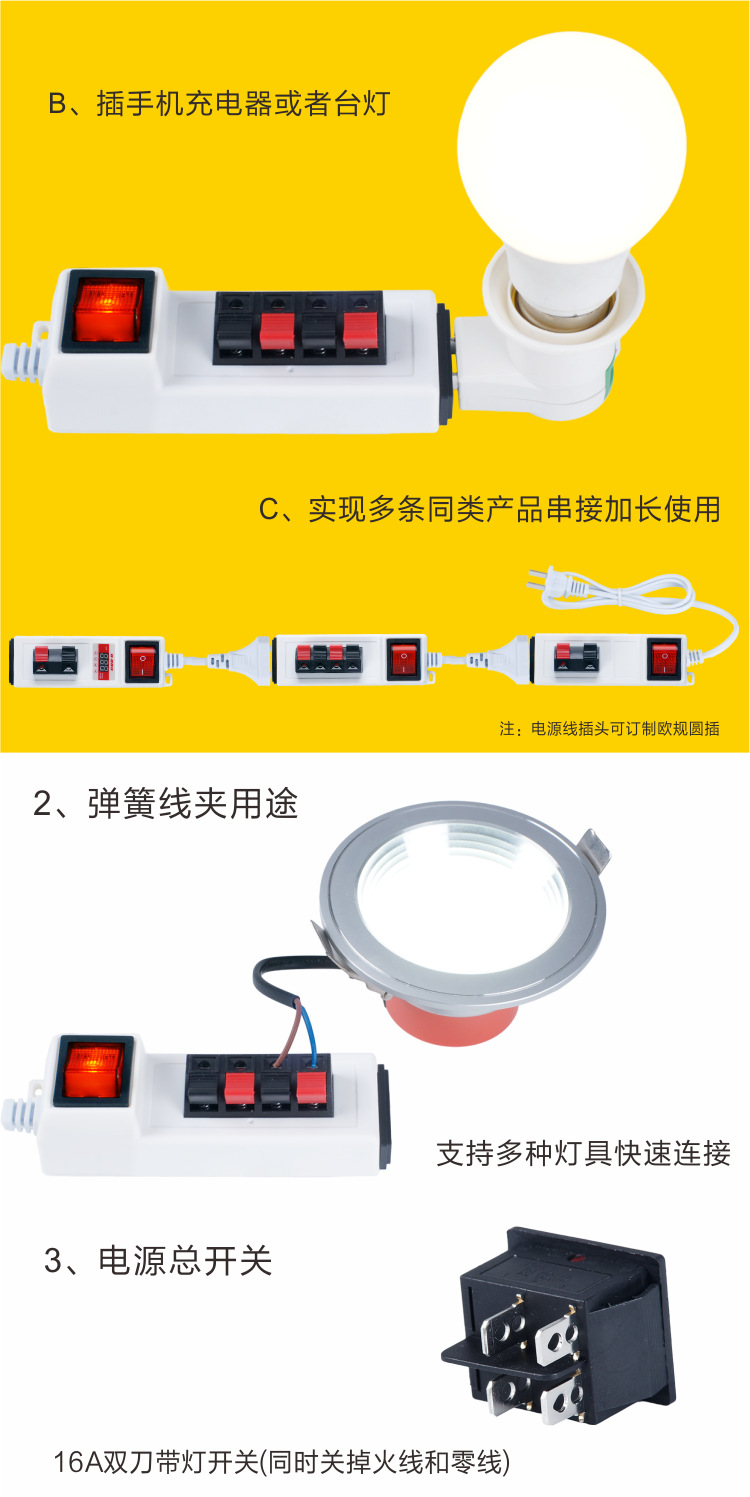 B、插手机充电器或者台灯

C、实现多条同类产品串接加长使用

注：电源线插头可订制欧规圆插

2、弹簧线夹用途

支持多种灯具快速连接

3、电源总开关

16A双刀带灯开关(同时关掉火线和零线)