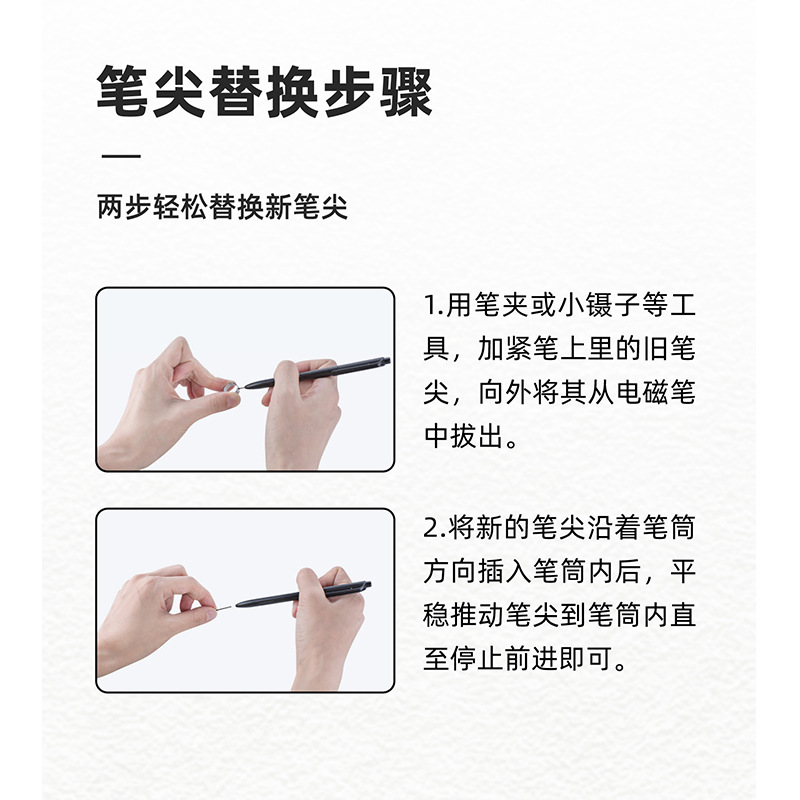 笔尖替换步骤

两步轻松替换新笔尖

1.用笔夹或小镊子等工具，加紧笔上里的旧笔尖，向外将其从电磁笔中拔出。

2.将新的笔尖沿着笔筒方向插入笔筒内后，平稳推动笔尖到笔筒内直至停止前进即可。