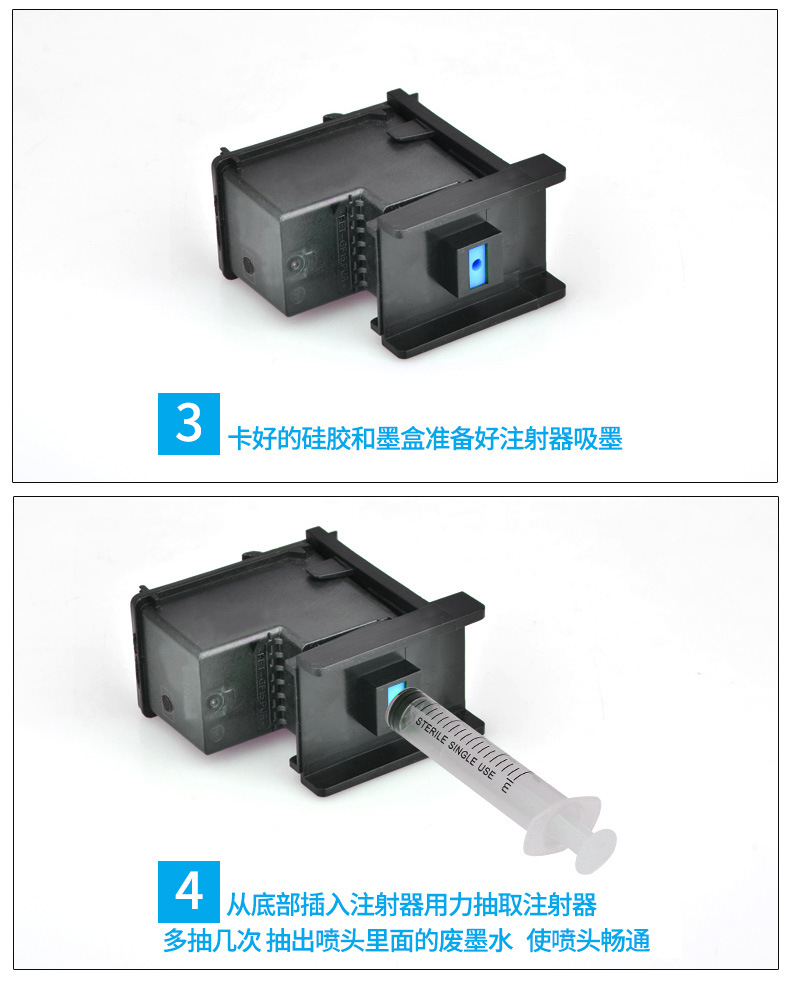 3 卡好的硅胶和墨盒准备好注射器吸墨

STERILE SINGLE USE

4 从底部插入注射器用力抽取注射器
多抽几次 抽出喷头里面的废墨水 使喷头畅通