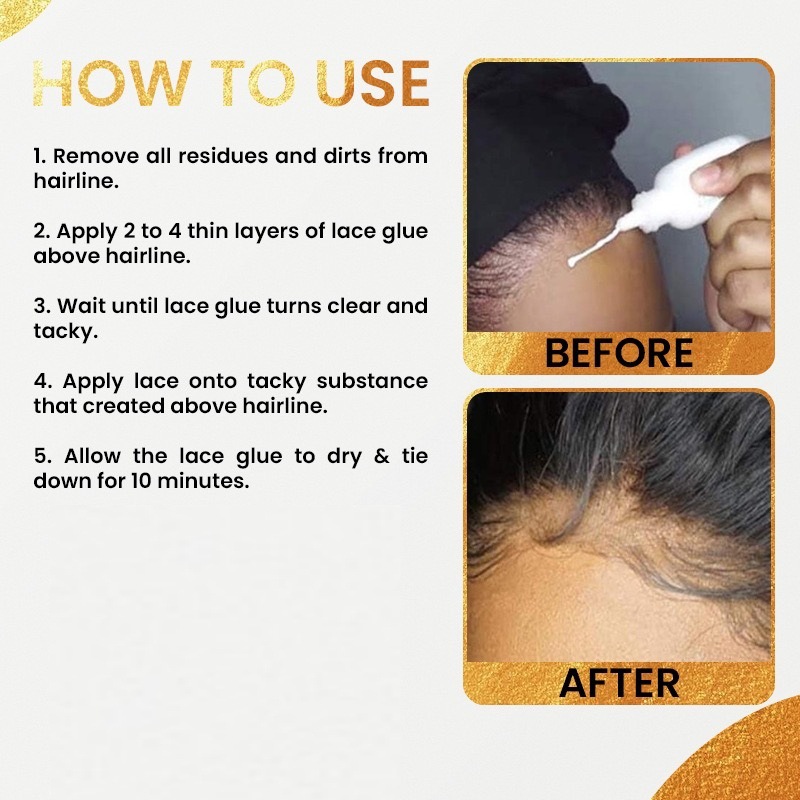 HOW TO USE

1. Remove all residues and dirts from hairline.

2. Apply 2 to 4 thin layers of lace glue above hairline.

3. Wait until lace glue turns clear and tacky.

4. Apply lace onto tacky substance that created above hairline.

5. Allow the lace glue to dry & tie down for 10 minutes.

BEFORE

AFTER