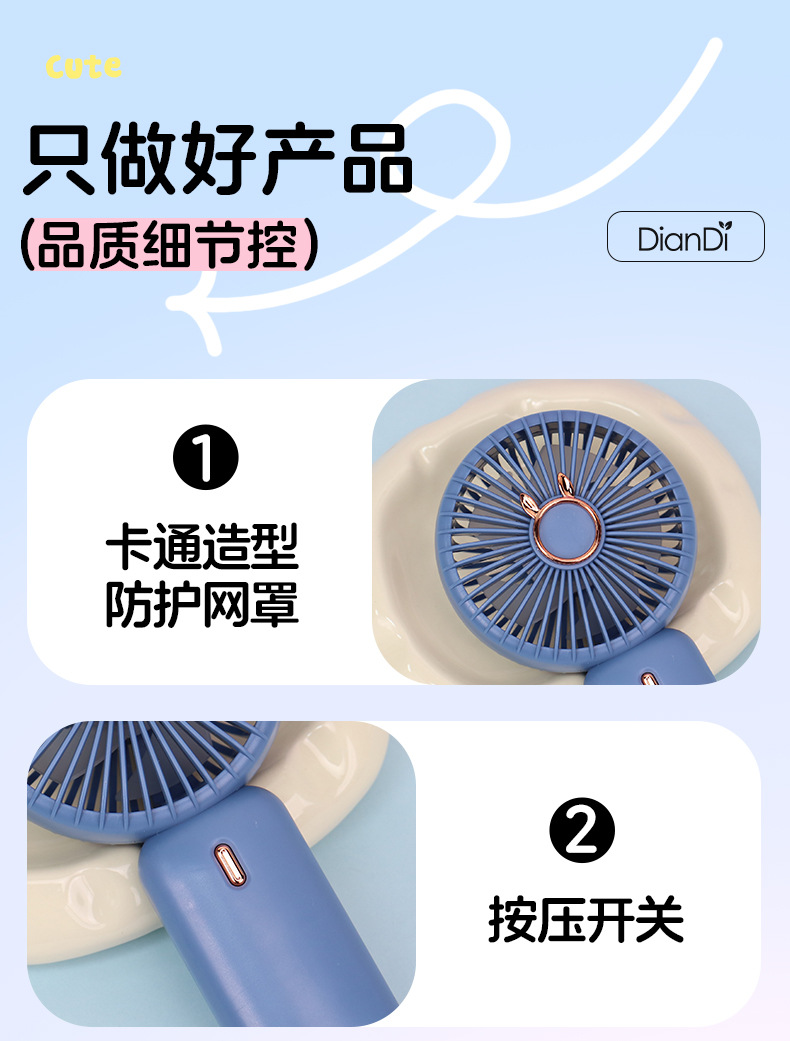 Cute

只做好产品

(品质细节控)

DianDi

1

卡通造型
防护网罩

2

按压开关