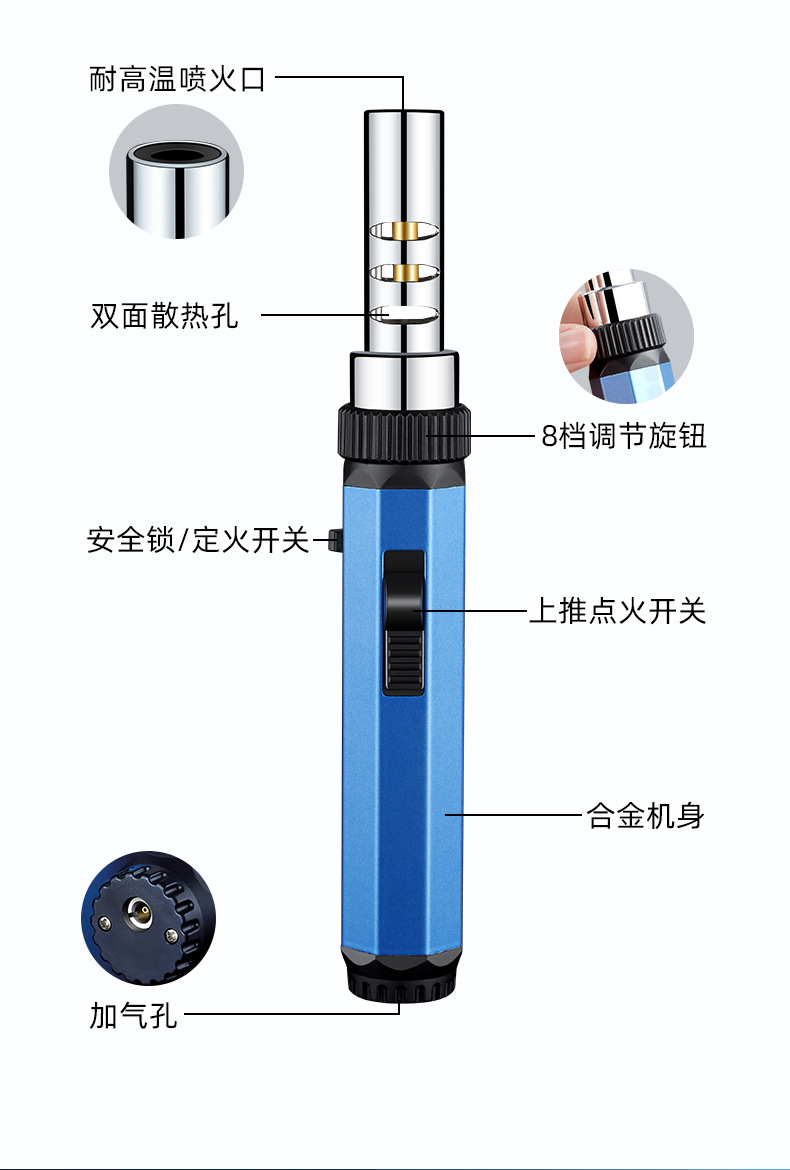 耐高温喷火口

双面散热孔

8档调节旋钮

安全锁/定火开关

上推点火开关

合金机身

加气孔