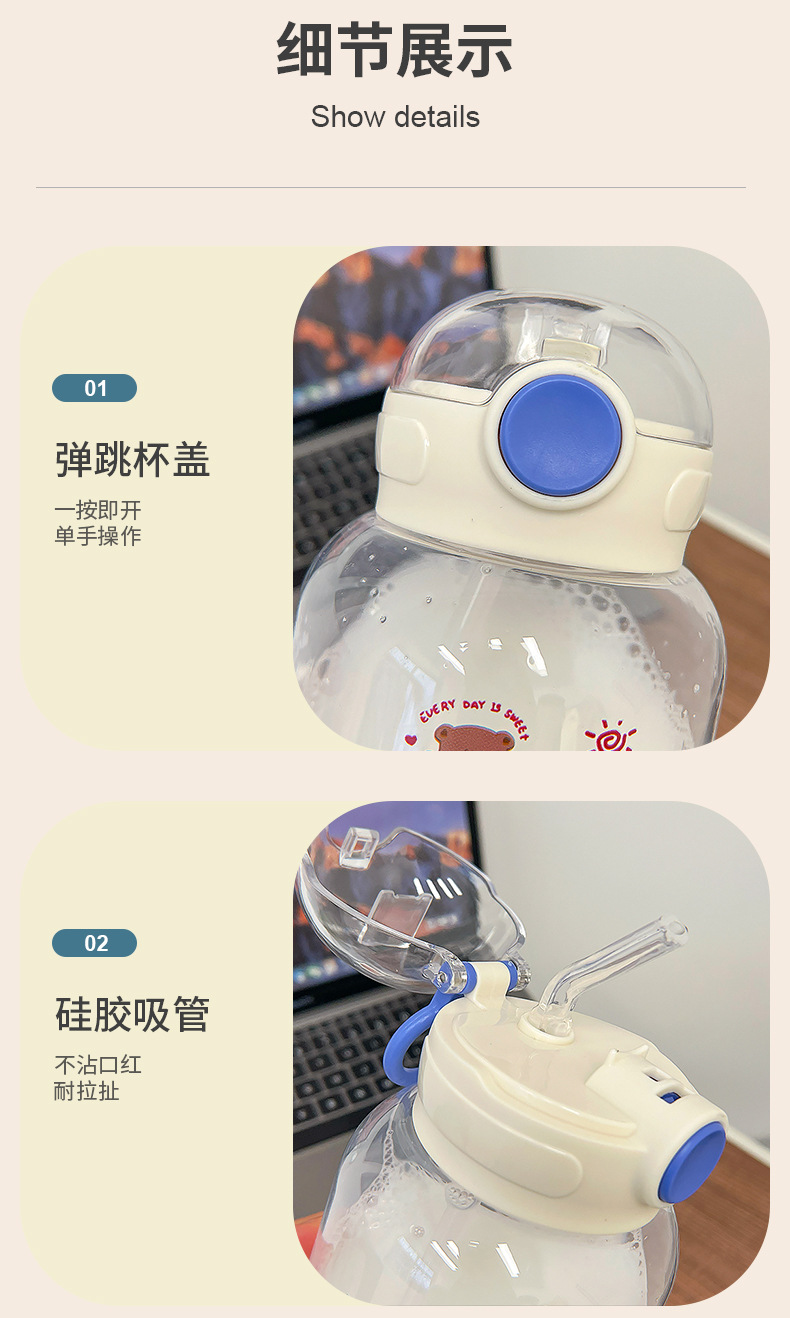 细节展示

Show details

01

弹跳杯盖

一按即开
单手操作

EVERY DAY IS SWEET

02

硅胶吸管

不沾口红
耐拉扯