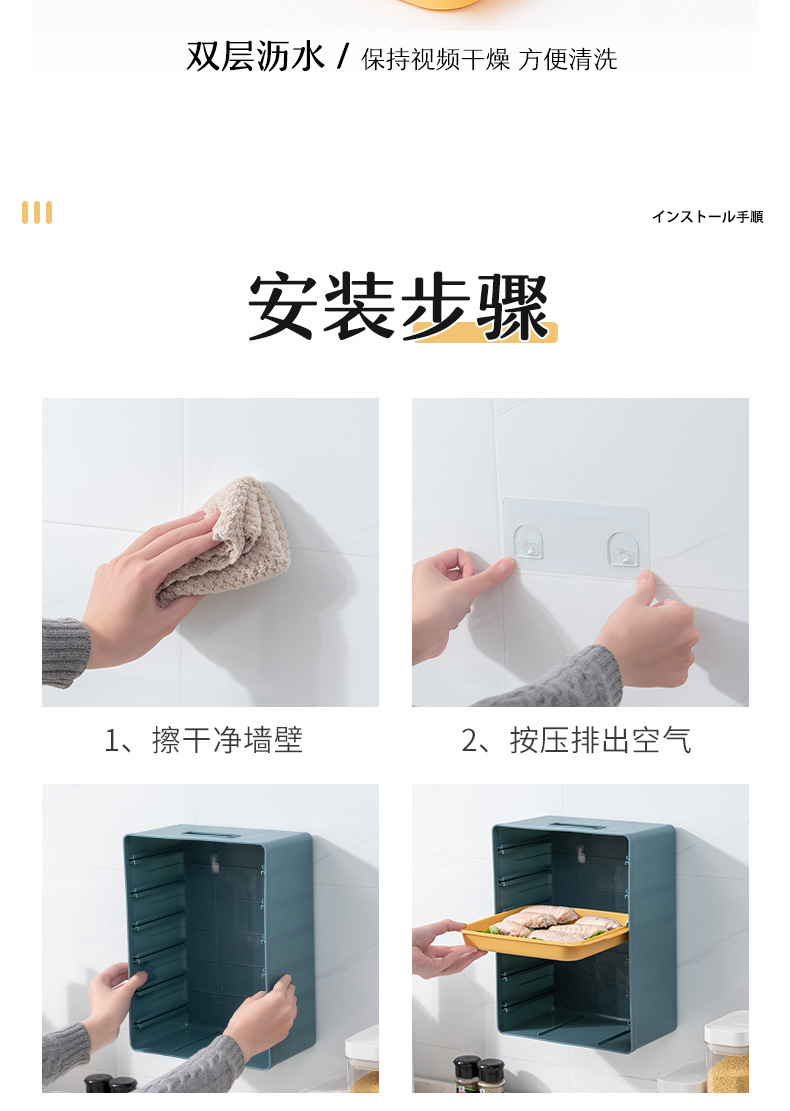 双层沥水 / 保持视频干燥 方便清洗

インストール手順

安装步骤

1、擦干净墙壁

2、按压排出空气