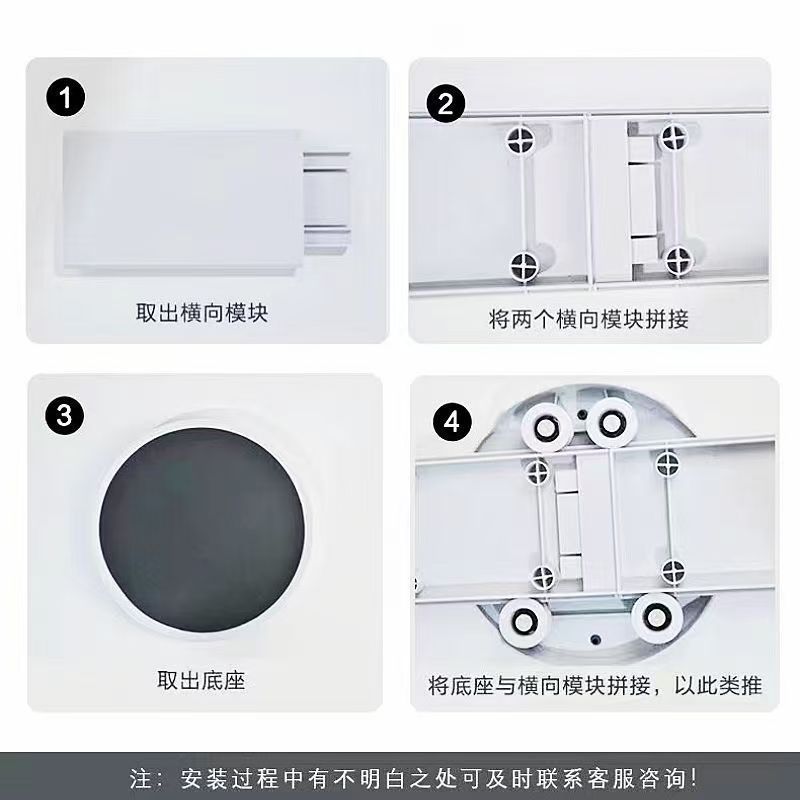 1

取出横向模块

2

将两个横向模块拼接

3

取出底座

4

将底座与横向模块拼接，以此类推

注：安装过程中有不明白之处可及时联系客服咨询！