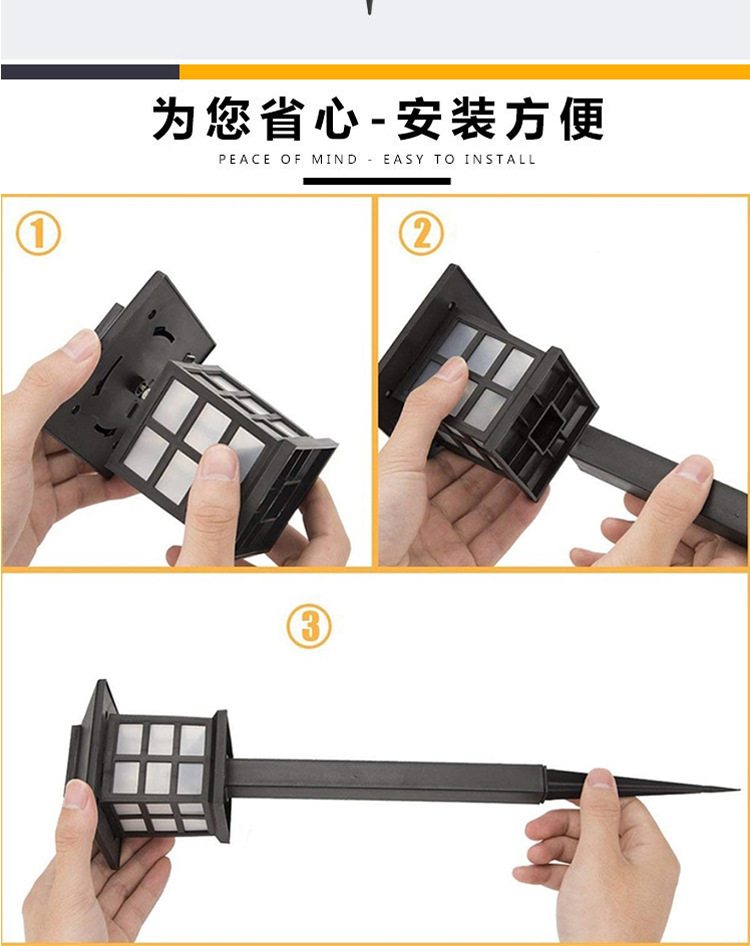 为您省心-安装方便

PEACE OF MIND - EASY TO INSTALL

①

②

③